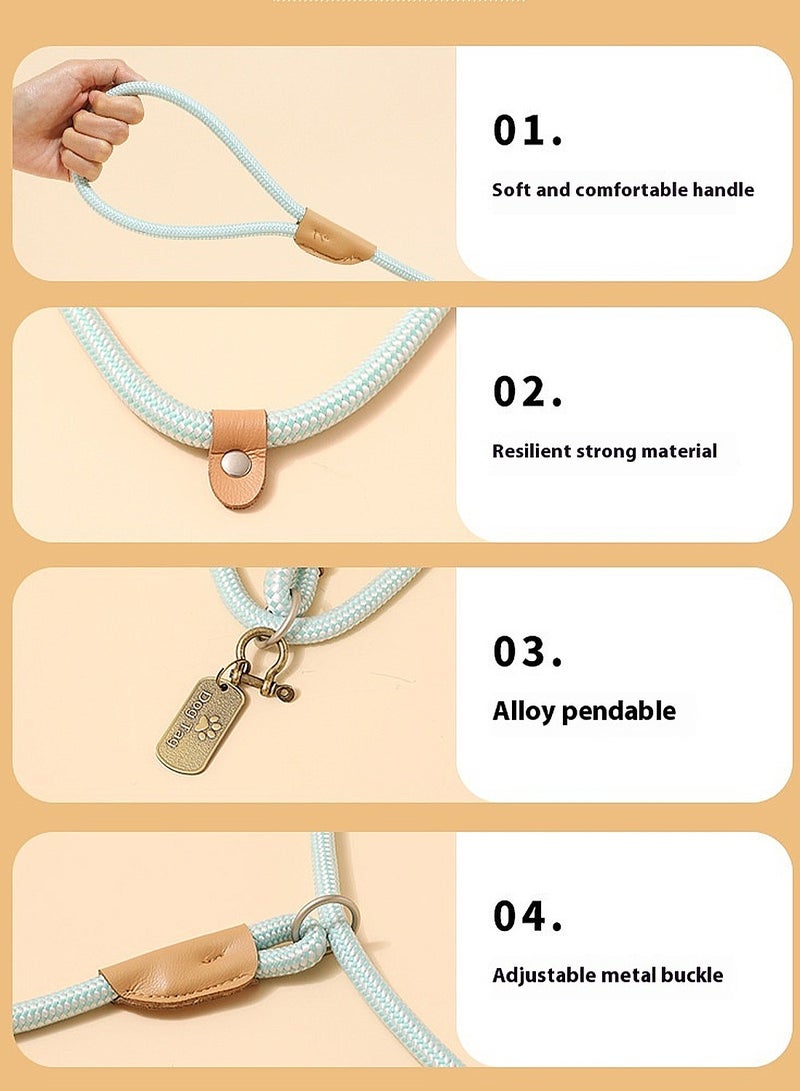 01.

Soft and comfortable handle

02.

Resilient strong material

Dog Tag

03.

Alloy pendable

04.

Adjustable metal buckle