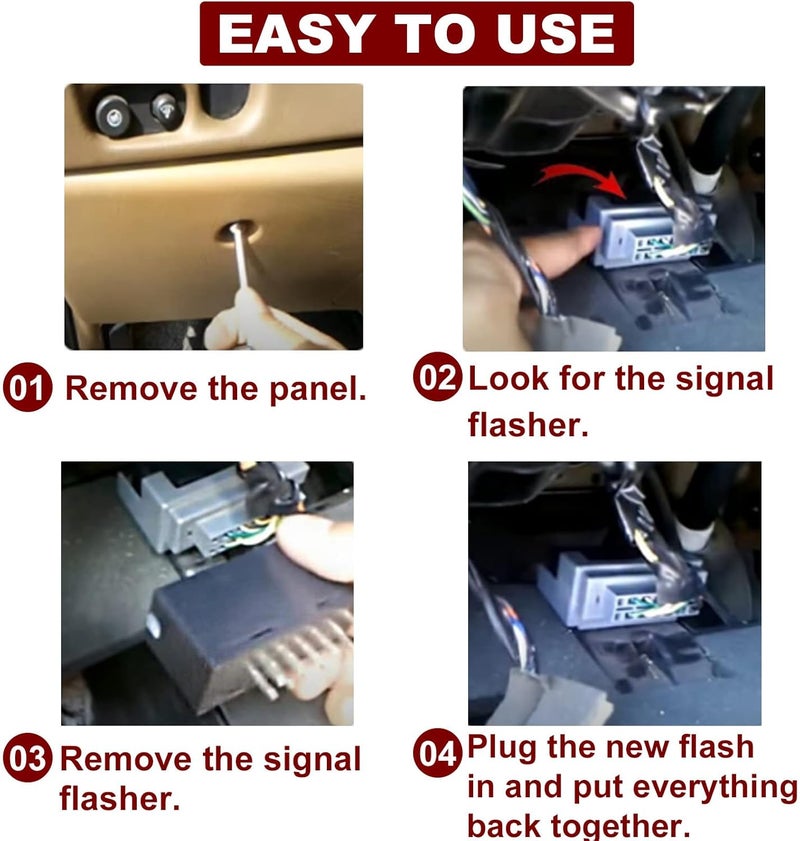 EASY TO USE

01 Remove the panel.

02 Look for the signal flasher.

03 Remove the signal flasher.

04 Plug the new flash in and put everything back together.