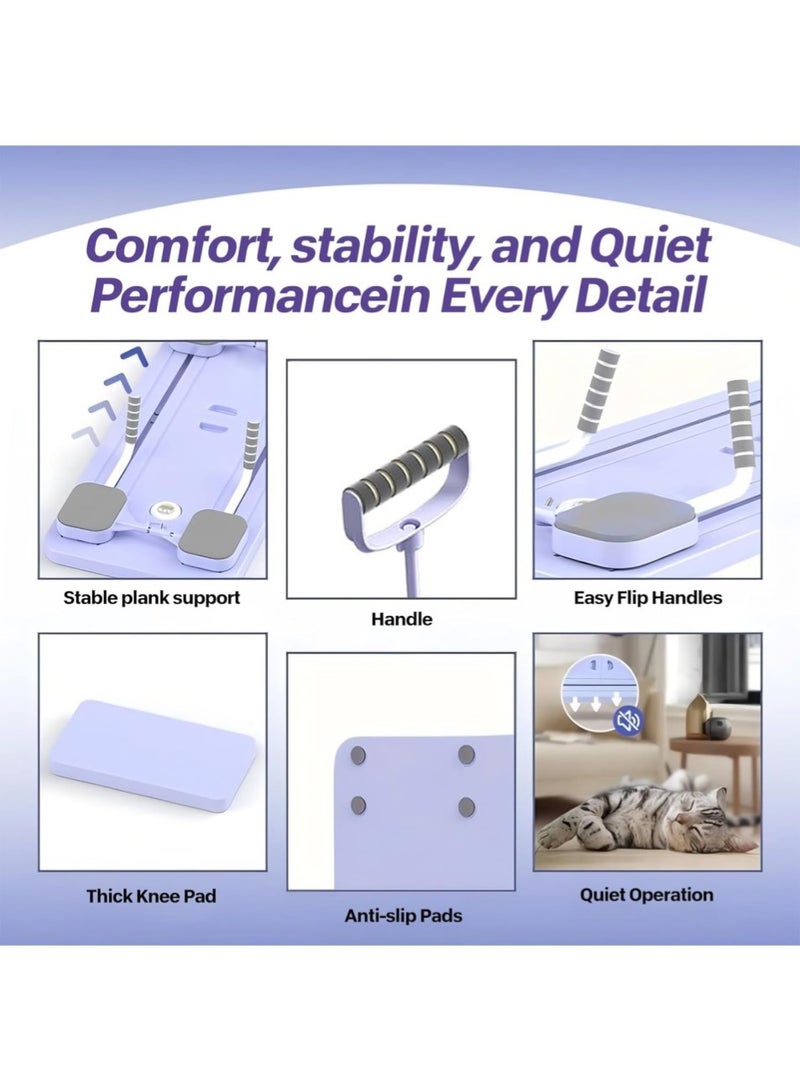 Comfort, stability, and Quiet Performancein Every Detail

Stable plank support

Handle

Easy Flip Handles

Thick Knee Pad

Anti-slip Pads

Quiet Operation