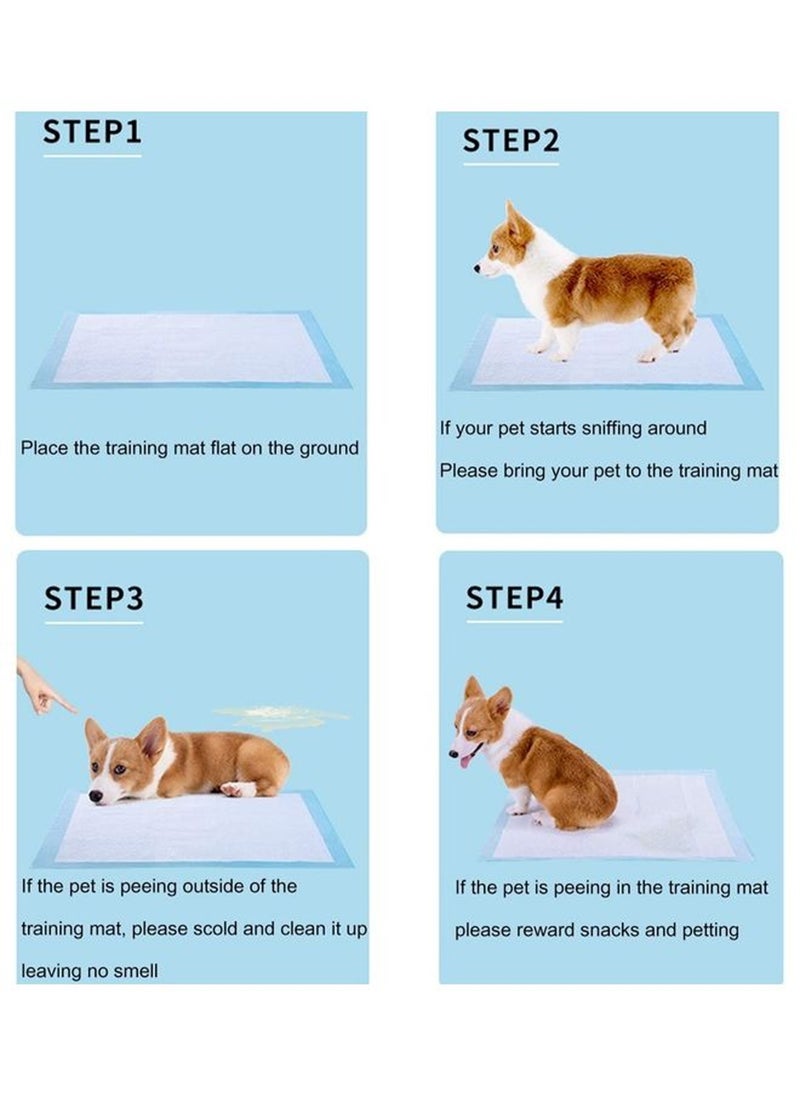 STEP1

Place the training mat flat on the ground

STEP2

If your pet starts sniffing around

Please bring your pet to the training mat

STEP3

If the pet is peeing outside of the training mat, please scold and clean it up leaving no smell

STEP4

If the pet is peeing in the training mat please reward snacks and petting