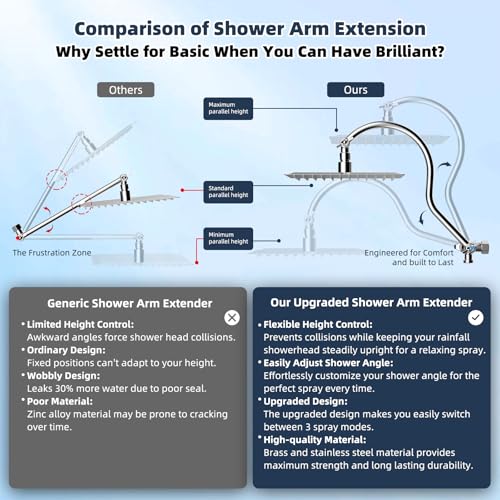 Comparison of Shower Arm Extension
Why Settle for Basic When You Can Have Brilliant?

Others

Ours

Maximum parallel height

Standard parallel height

Minimum parallel height

The Frustration Zone

Engineered for Comfort and built to Last

Generic Shower Arm Extender

• Limited Height Control:
Awkward angles force shower head collisions.
• Ordinary Design:
Fixed positions can't adapt to your height.
• Wobbly Design:
Leaks 30% more water due to poor seal.
• Poor Material:
Zinc alloy material may be prone to cracking over time.

Our Upgraded Shower Arm Extender

• Flexible Height Control:
Prevents collisions while keeping your rainfall showerhead steadily upright for a relaxing spray.
• Easily Adjust Shower Angle:
Effortlessly customize your shower angle for the perfect spray every time.
• Upgraded Design:
The upgraded design makes you easily switch between 3 spray modes.
• High-quality Material:
Brass and stainless steel material provides maximum strength and long lasting durability.