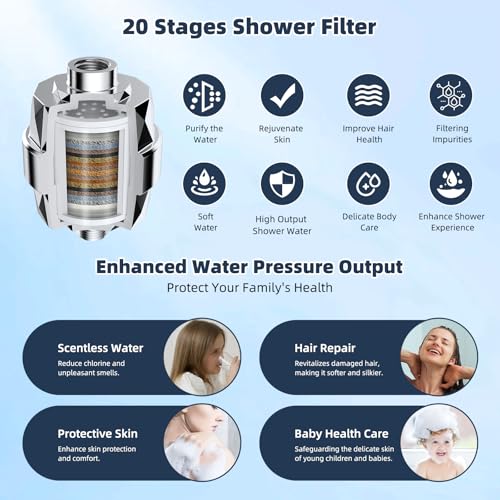 20 Stages Shower Filter

Purify the Water

Rejuvenate Skin

Improve Hair Health

Filtering Impurities

Soft Water

High Output Shower Water

Delicate Body Care

Enhance Shower Experience

Enhanced Water Pressure Output

Protect Your Family's Health

Scentless Water

Reduce chlorine and unpleasant smells.

Hair Repair

Revitalizes damaged hair, making it softer and silkier.

Protective Skin

Enhance skin protection and comfort.

Baby Health Care

Safeguarding the delicate skin of young children and babies.