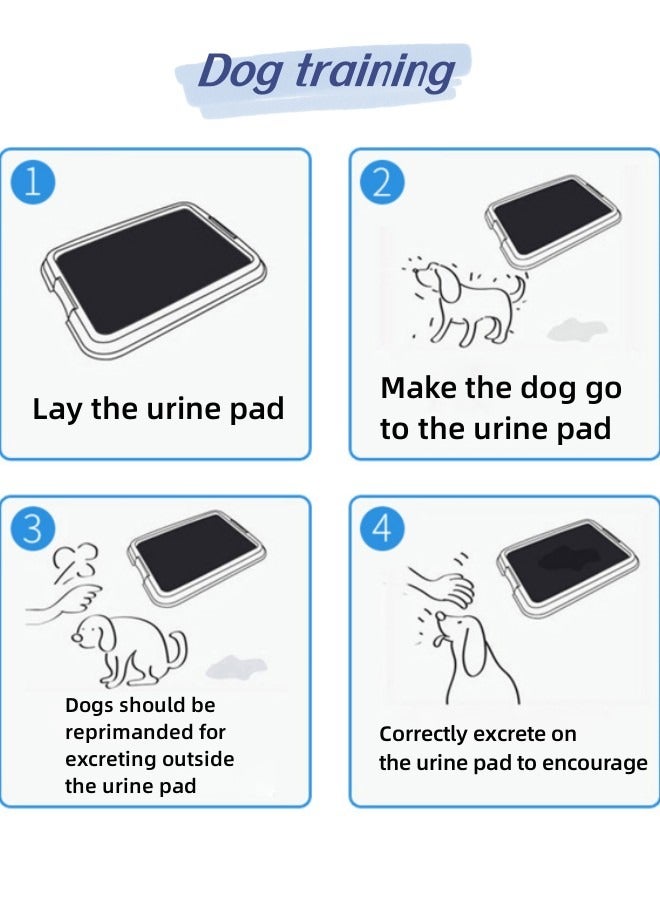 Dog training

1

Lay the urine pad

2

Make the dog go to the urine pad

3

Dogs should be reprimanded for excreting outside the urine pad

4

Correctly excrete on the urine pad to encourage