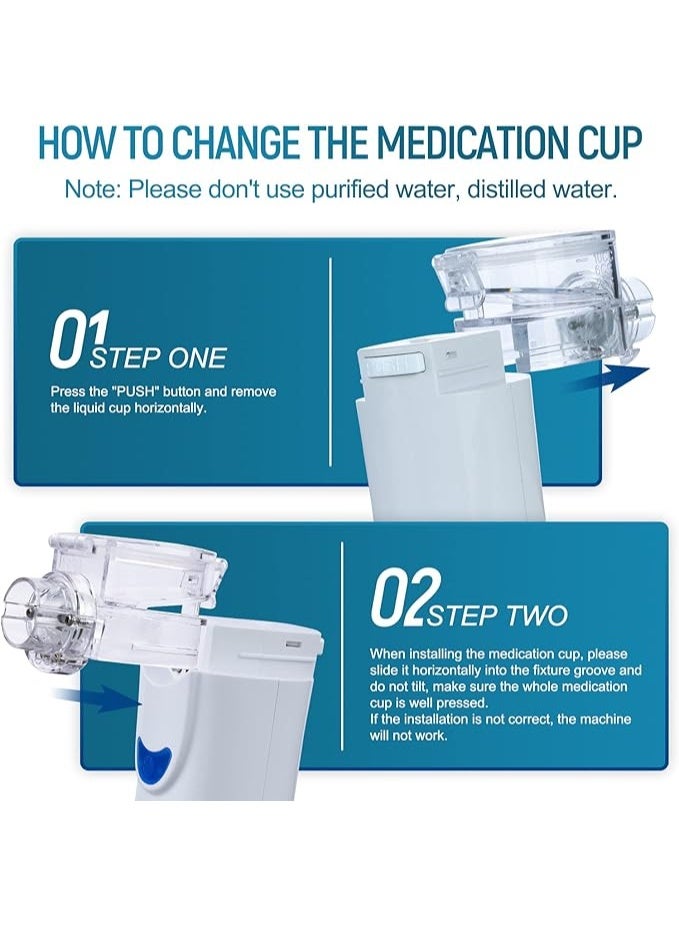 HOW TO CHANGE THE MEDICATION CUP

Note: Please don't use purified water, distilled water.

01 STEP ONE

Press the "PUSH" button and remove the liquid cup horizontally.

02 STEP TWO

When installing the medication cup, please slide it horizontally into the fixture groove and do not tilt, make sure the whole medication cup is well pressed.
If the installation is not correct, the machine will not work.