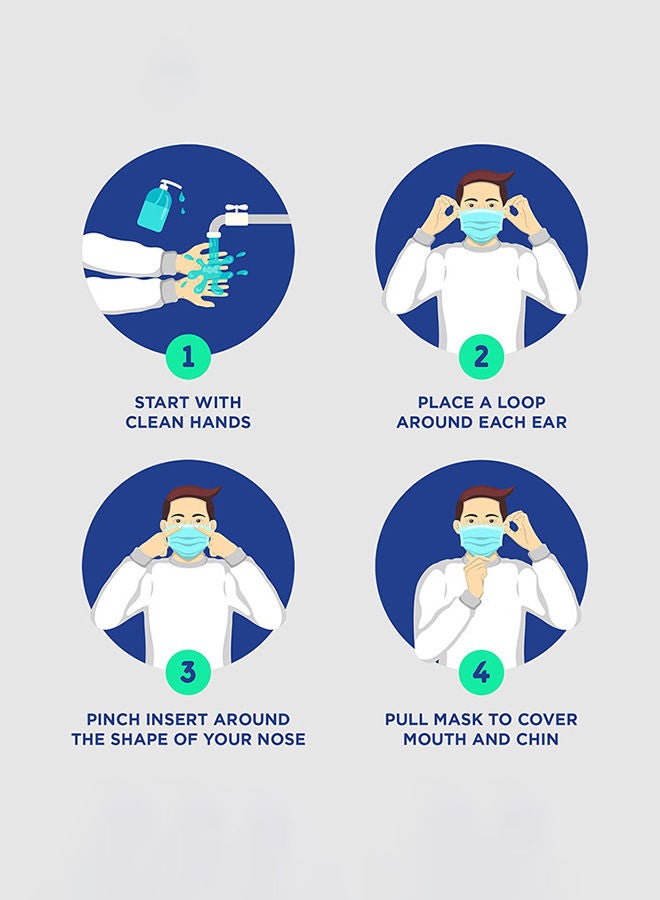 1
START WITH CLEAN HANDS

2
PLACE A LOOP AROUND EACH EAR

3
PINCH INSERT AROUND THE SHAPE OF YOUR NOSE

4
PULL MASK TO COVER MOUTH AND CHIN