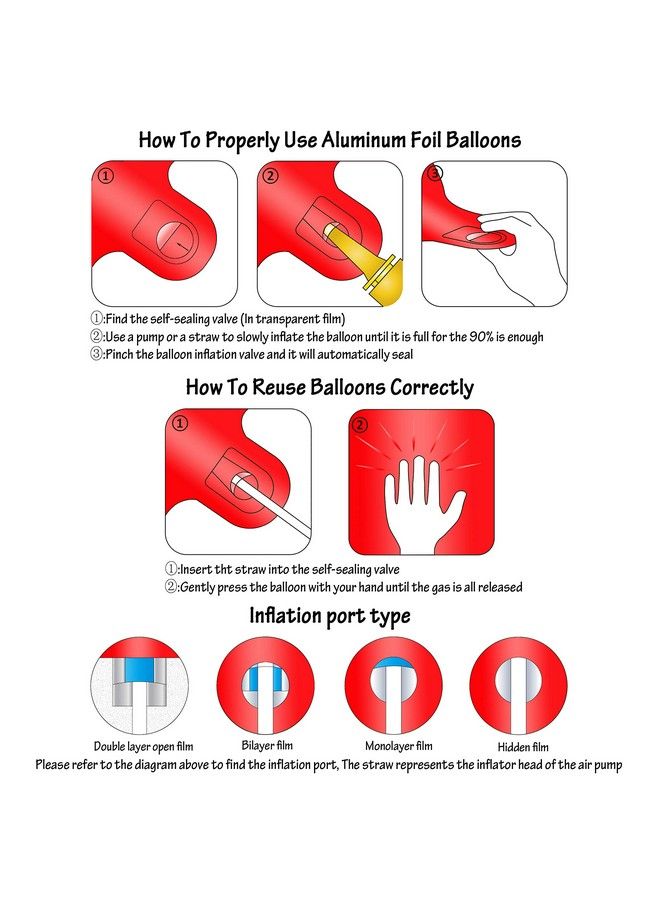 How To Properly Use Aluminum Foil Balloons

①

②

③

①:Find the self-sealing valve (In transparent film)
②:Use a pump or a straw to slowly inflate the balloon until it is full for the 90% is enough
③:Pinch the balloon inflation valve and it will automatically seal

How To Reuse Balloons Correctly

①

②

①:Insert tht straw into the self-sealing valve
②:Gently press the balloon with your hand until the gas is all released

Inflation port type

Double layer open film

Bilayer film

Monolayer film

Hidden film

Please refer to the diagram above to find the inflation port, The straw represents the inflator head of the air pump