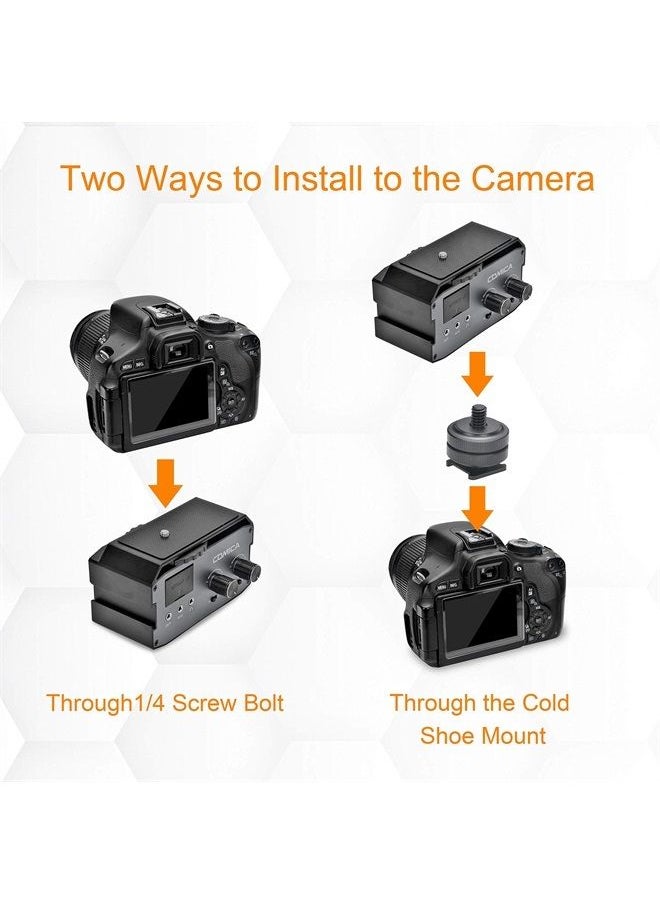 Two Ways to Install to the Camera

COMICA

COMICA

Through1/4 Screw Bolt

Through the Cold Shoe Mount