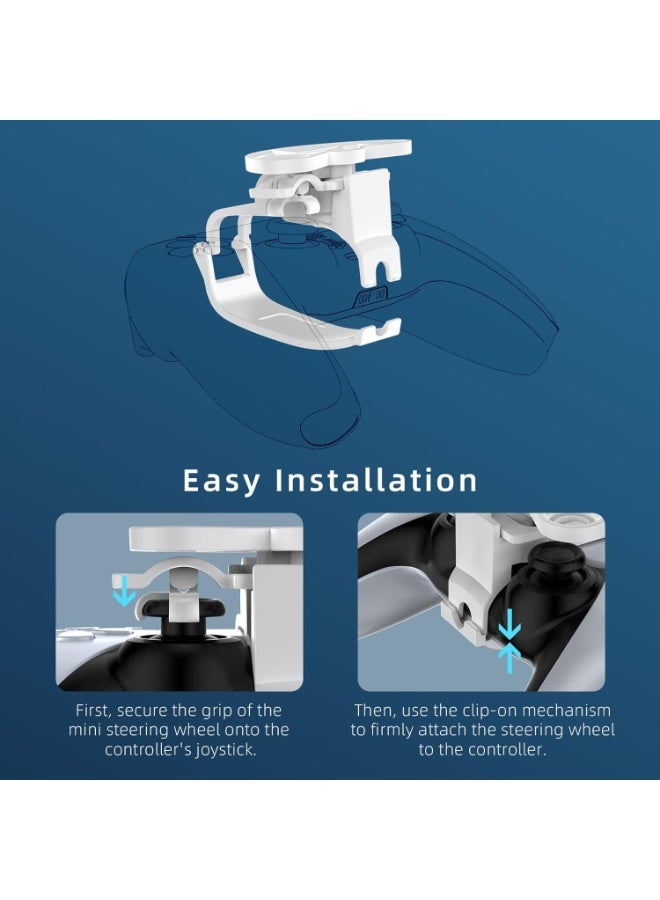 Easy Installation

First, secure the grip of the mini steering wheel onto the controller's joystick.

Then, use the clip-on mechanism to firmly attach the steering wheel to the controller.