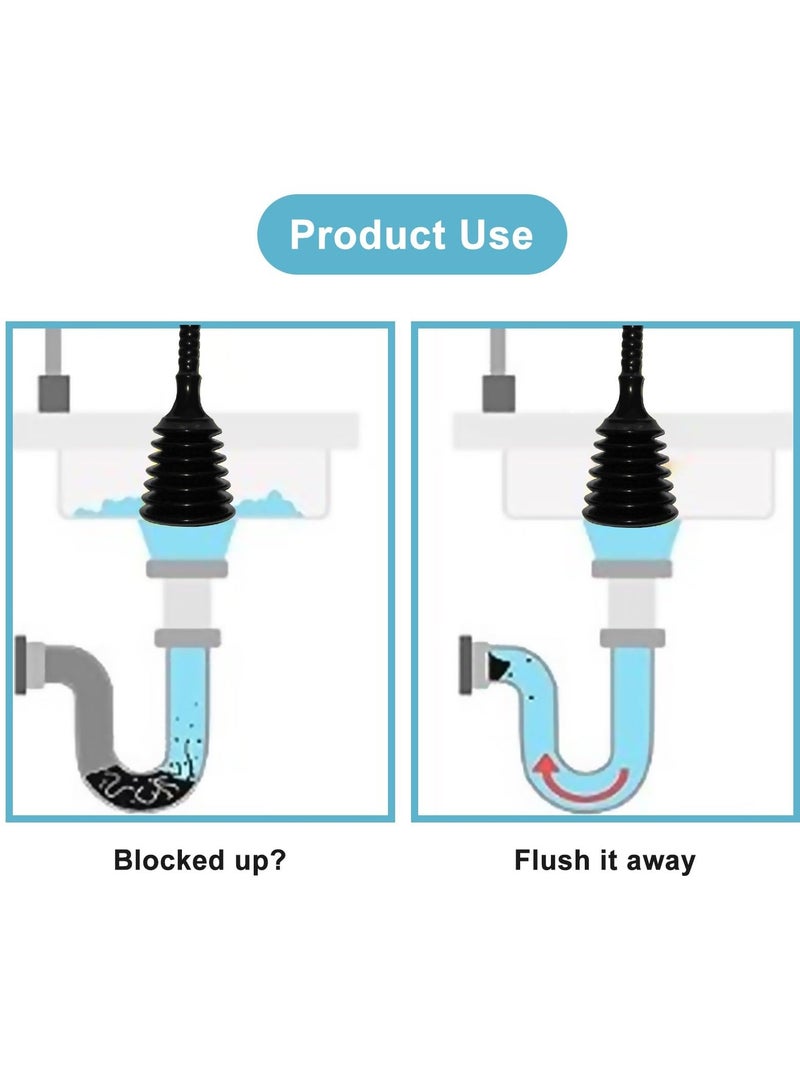 Product Use

Blocked up?

Flush it away