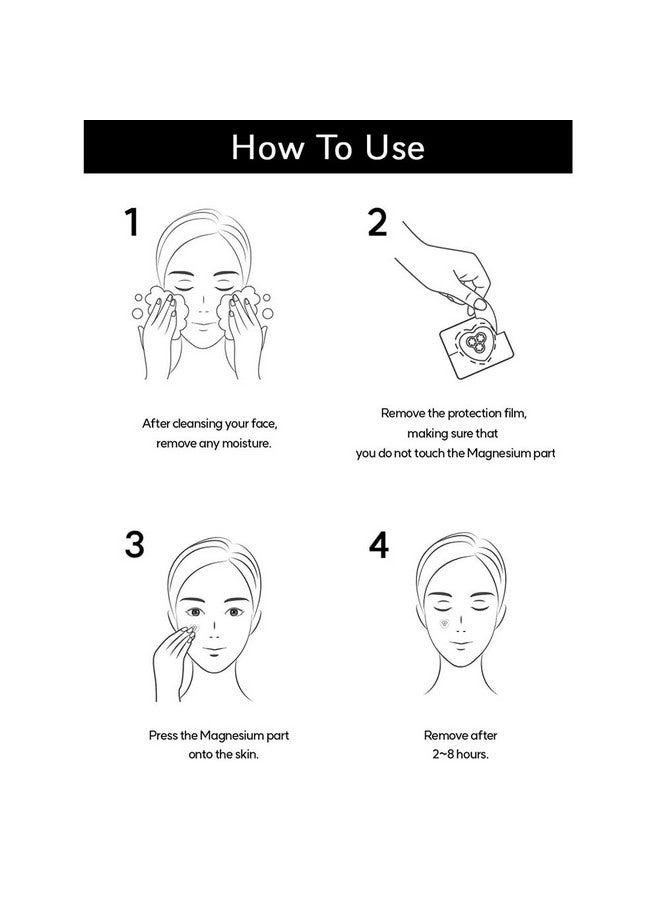 How To Use

1

After cleansing your face, remove any moisture.

2

Remove the protection film, making sure that you do not touch the Magnesium part

3

Press the Magnesium part onto the skin.

4

Remove after 2~8 hours.