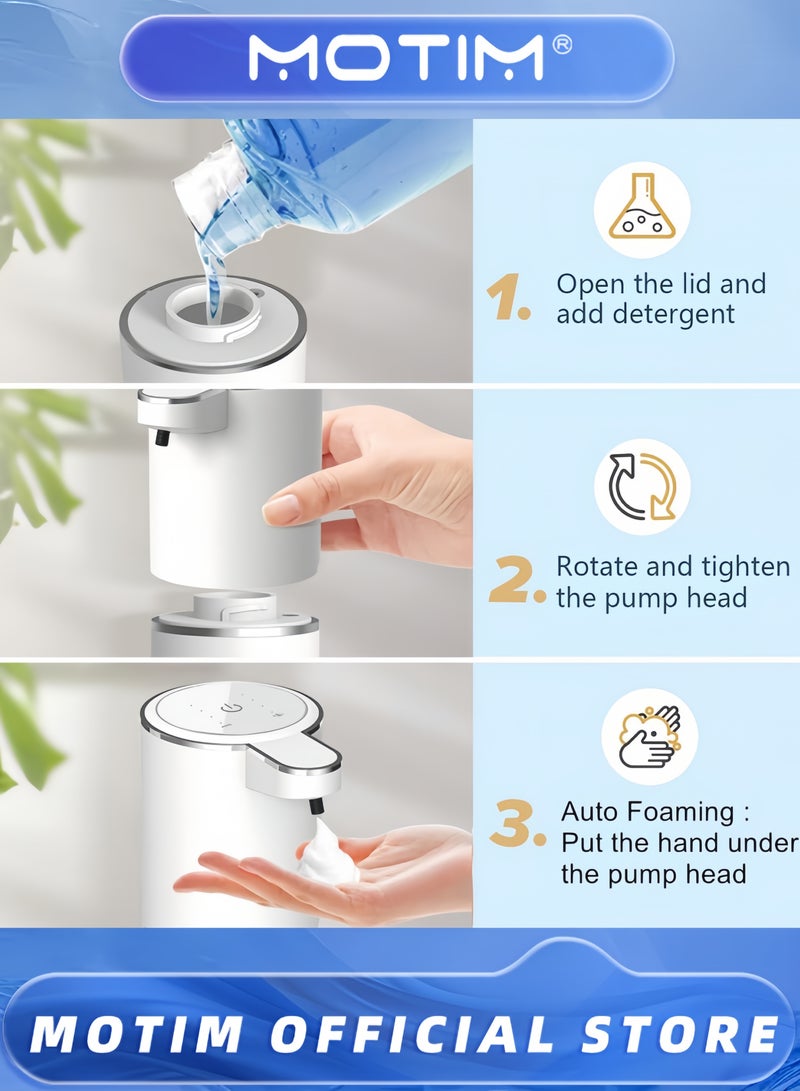 MOTIM®

1. Open the lid and add detergent

2. Rotate and tighten the pump head

3. Auto Foaming : Put the hand under the pump head

MOTIM OFFICIAL STORE