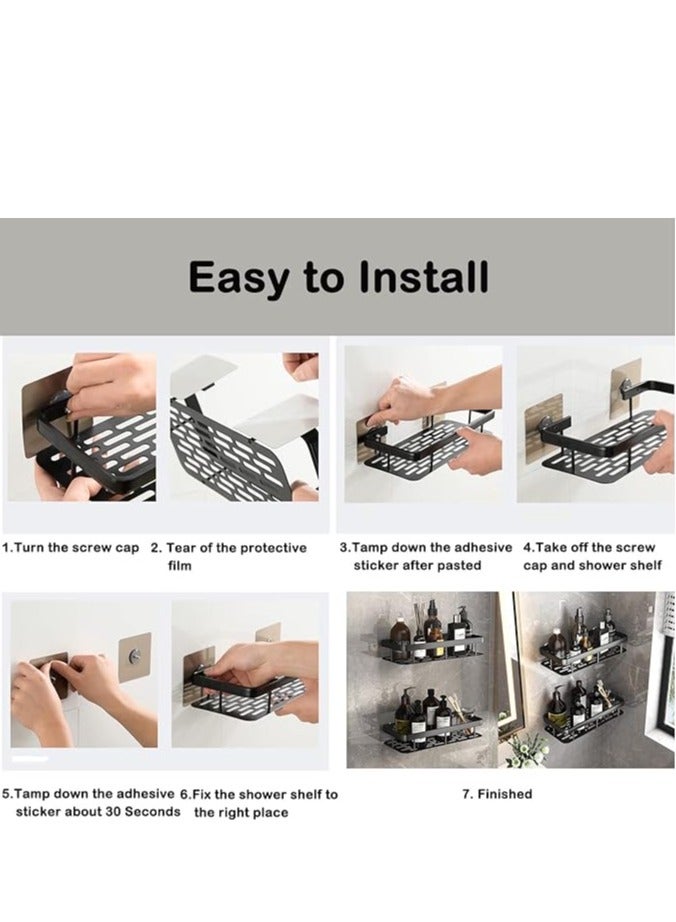 Easy to Install

1.Turn the screw cap

2. Tear of the protective film

3.Tamp down the adhesive sticker after pasted

4.Take off the screw cap and shower shelf

5.Tamp down the adhesive sticker about 30 Seconds

6.Fix the shower shelf to the right place

7. Finished