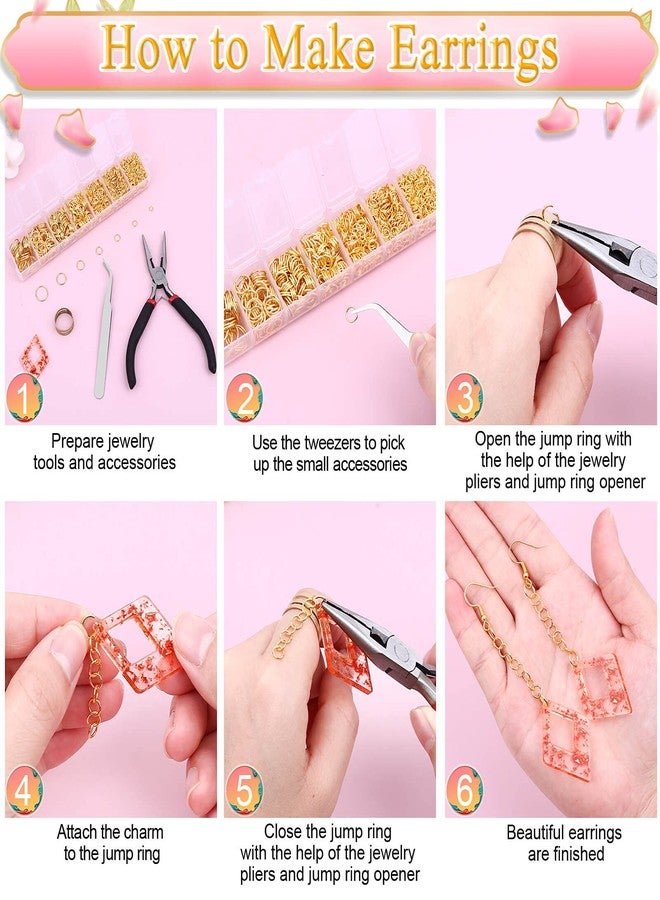 How to Make Earrings

1
Prepare jewelry tools and accessories

2
Use the tweezers to pick up the small accessories

3
Open the jump ring with the help of the jewelry pliers and jump ring opener

4
Attach the charm to the jump ring

5
Close the jump ring with the help of the jewelry pliers and jump ring opener

6
Beautiful earrings are finished