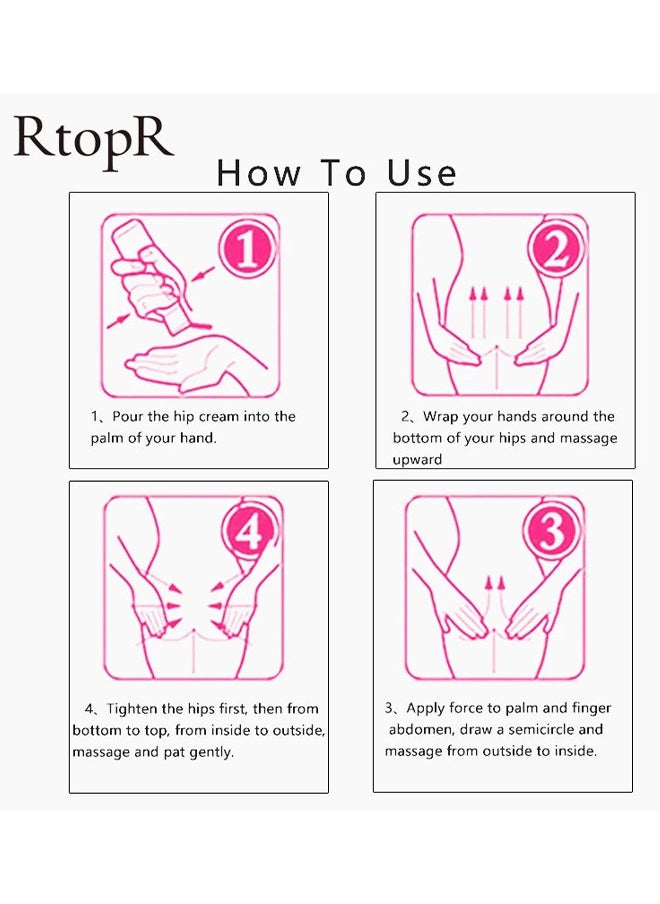 RtopR

How To Use

1

1、Pour the hip cream into the palm of your hand.

2

2、Wrap your hands around the bottom of your hips and massage upward

4

4、Tighten the hips first, then from bottom to top, from inside to outside, massage and pat gently.

3

3、Apply force to palm and finger abdomen, draw a semicircle and massage from outside to inside.