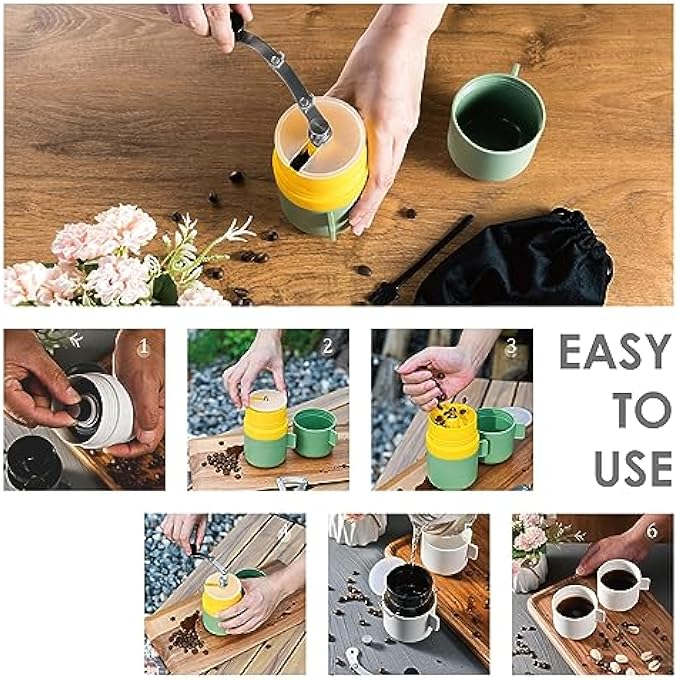 1

2

3

EASY TO USE

4

6