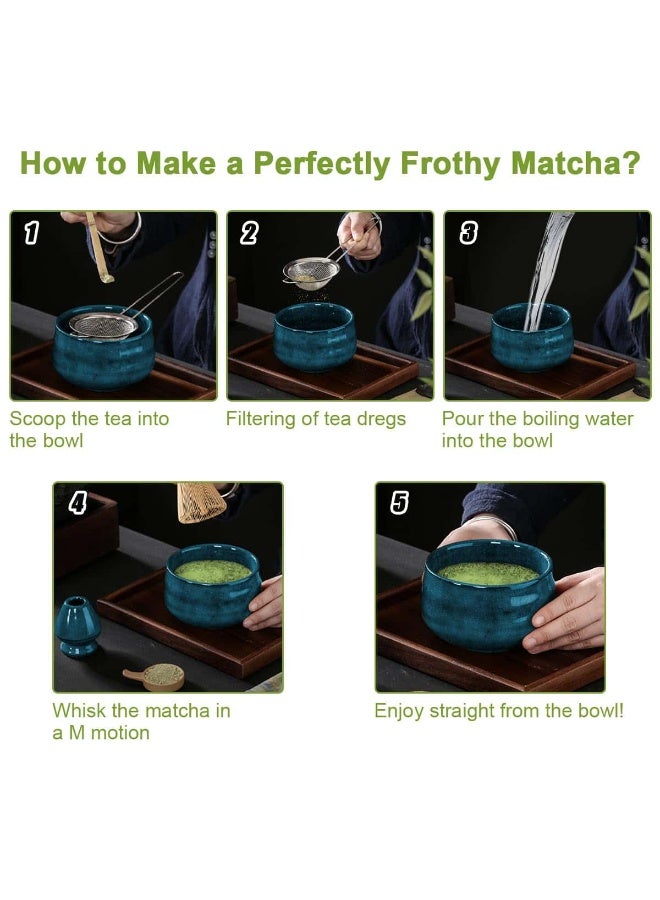 How to Make a Perfectly Frothy Matcha?

1

Scoop the tea into the bowl

2

Filtering of tea dregs

3

Pour the boiling water into the bowl

4

Whisk the matcha in a M motion

5

Enjoy straight from the bowl!