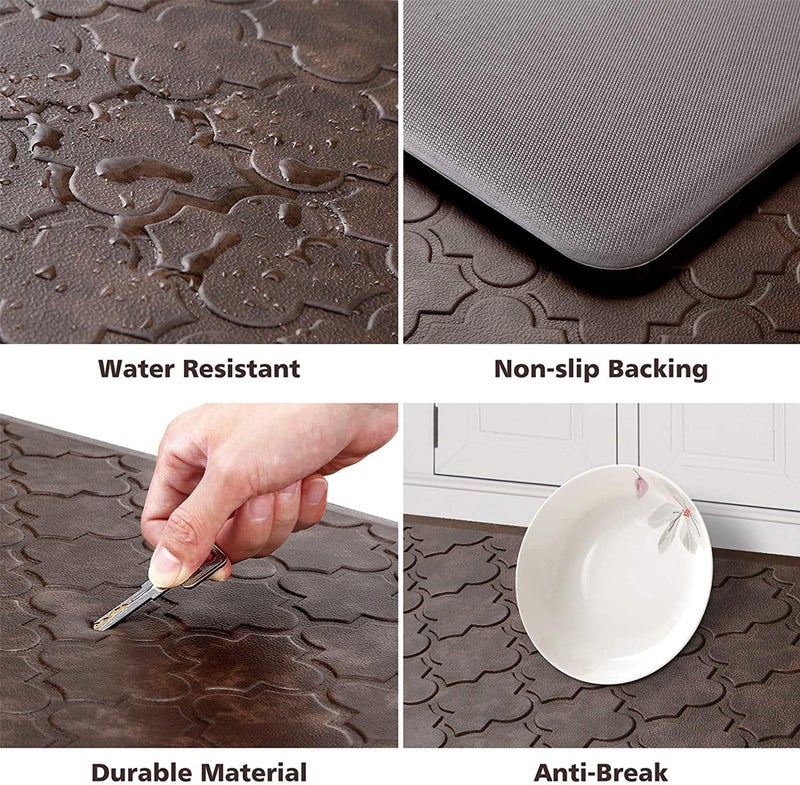 Water Resistant

Non-slip Backing

Durable Material

Anti-Break