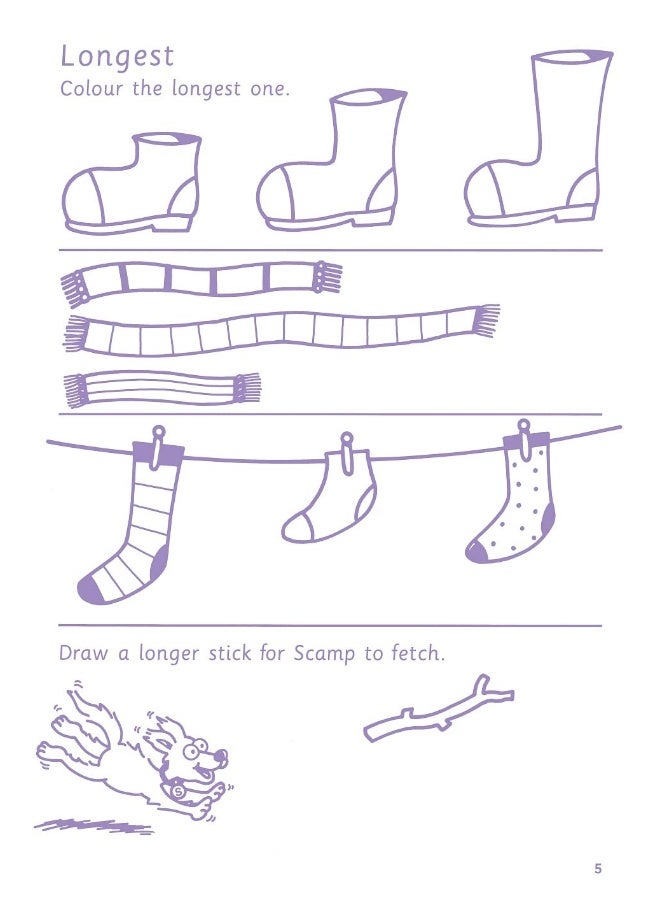 Longest
Colour the longest one.

Draw a longer stick for Scamp to fetch.

S

5