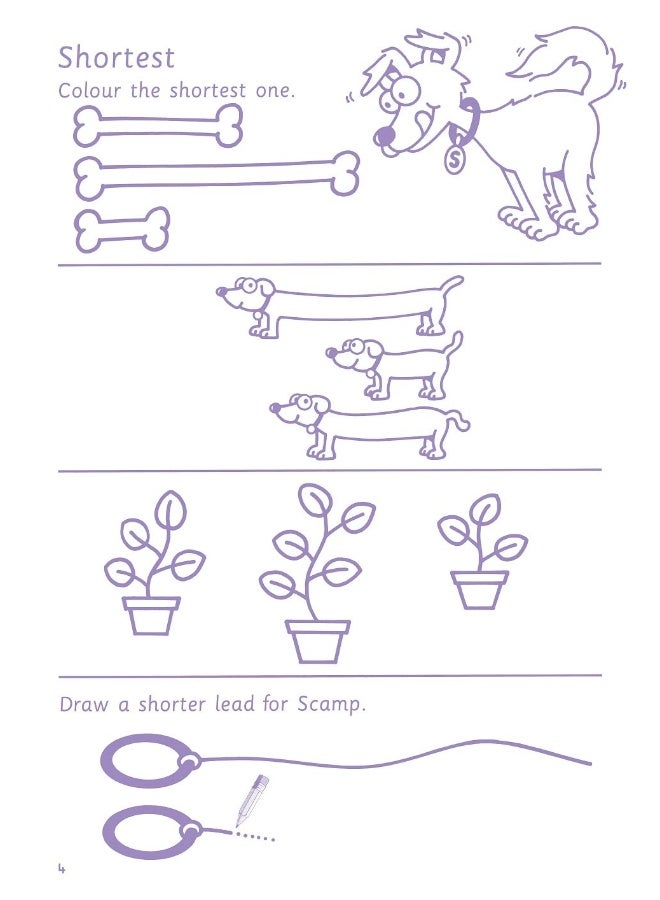 Shortest
Colour the shortest one.

S

Draw a shorter lead for Scamp.

4