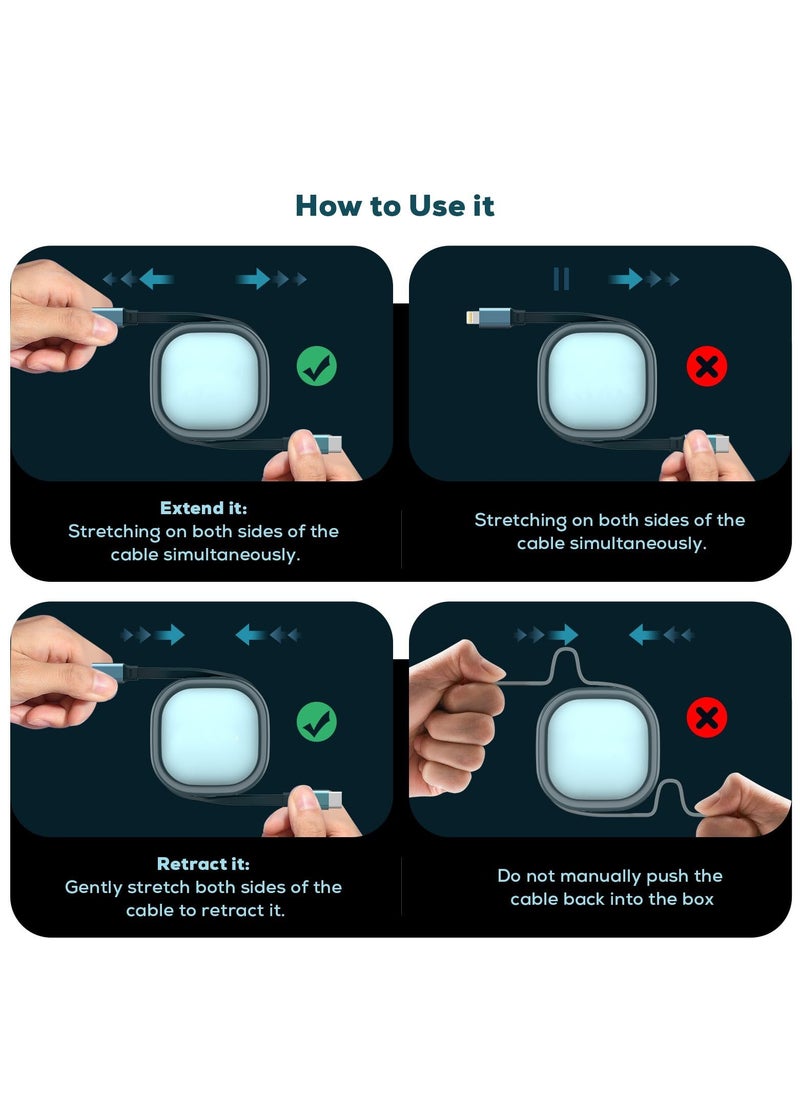 How to Use it

Extend it:
Stretching on both sides of the cable simultaneously.

Stretching on both sides of the cable simultaneously.

Retract it:
Gently stretch both sides of the cable to retract it.

Do not manually push the cable back into the box