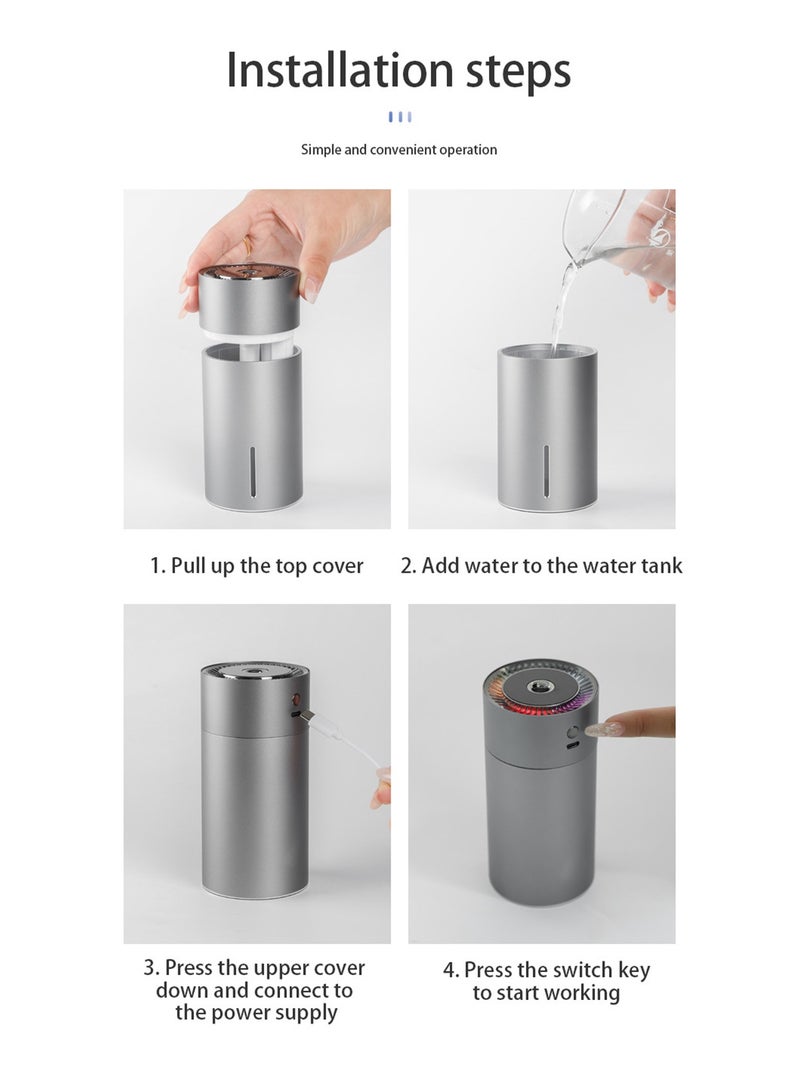 Installation steps

Simple and convenient operation

1. Pull up the top cover

2. Add water to the water tank

3. Press the upper cover down and connect to the power supply

4. Press the switch key to start working