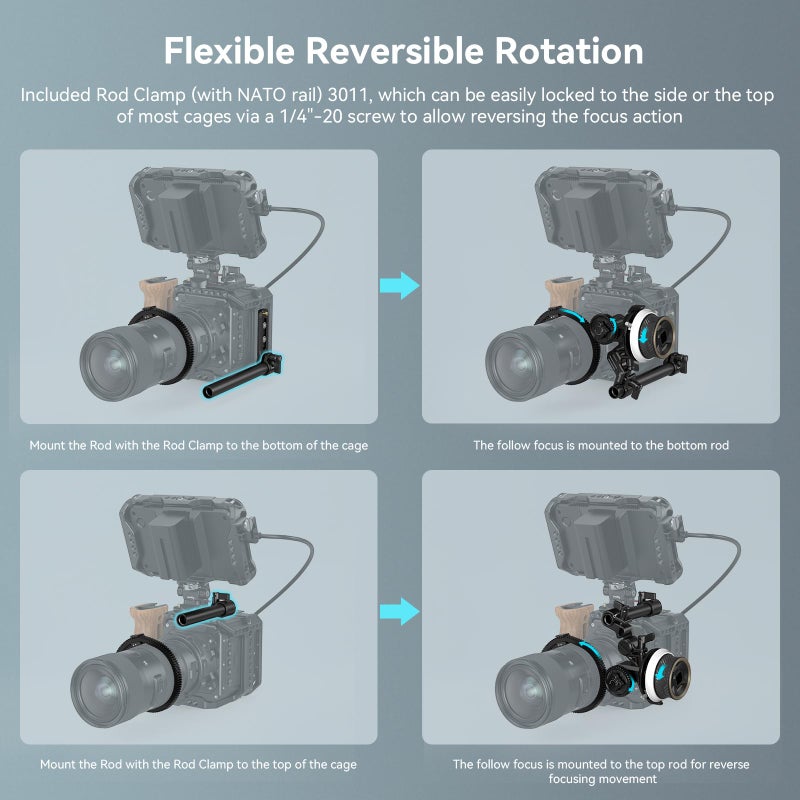 Flexible Reversible Rotation

Included Rod Clamp (with NATO rail) 3011, which can be easily locked to the side or the top of most cages via a 1/4"-20 screw to allow reversing the focus action

Mount the Rod with the Rod Clamp to the bottom of the cage

The follow focus is mounted to the bottom rod

Mount the Rod with the Rod Clamp to the top of the cage

The follow focus is mounted to the top rod for reverse focusing movement