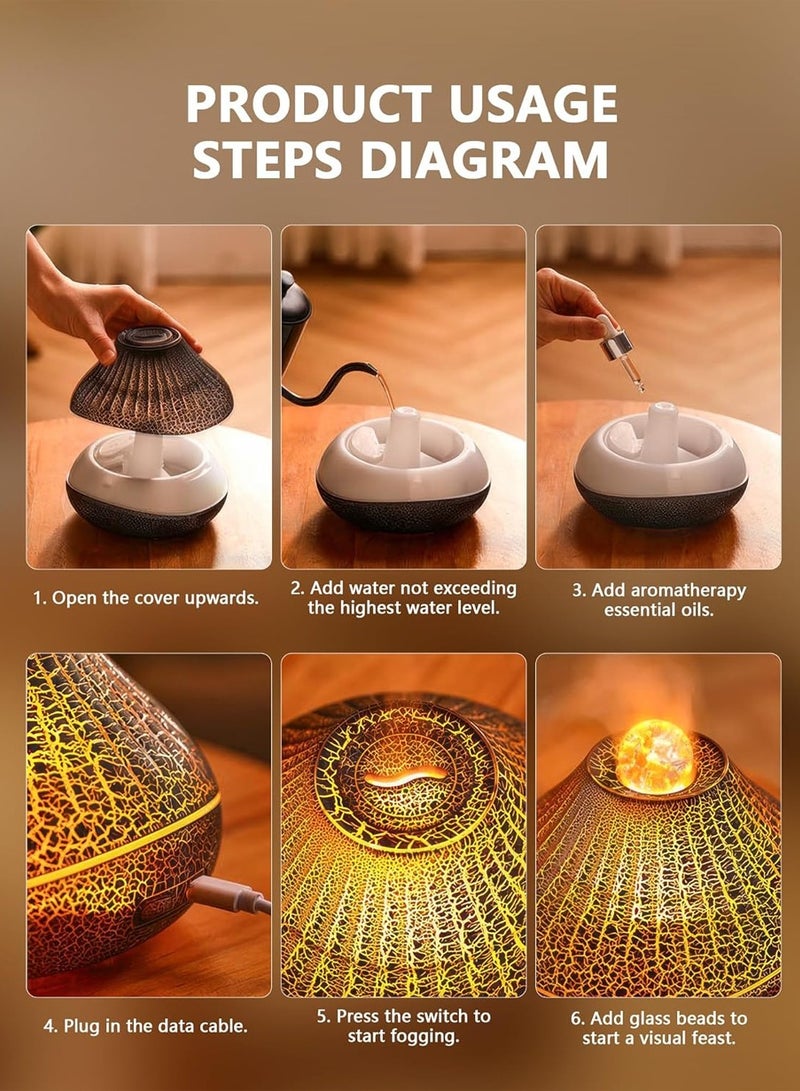 PRODUCT USAGE STEPS DIAGRAM

1. Open the cover upwards.

2. Add water not exceeding the highest water level.

3. Add aromatherapy essential oils.

4. Plug in the data cable.

5. Press the switch to start fogging.

6. Add glass beads to start a visual feast.