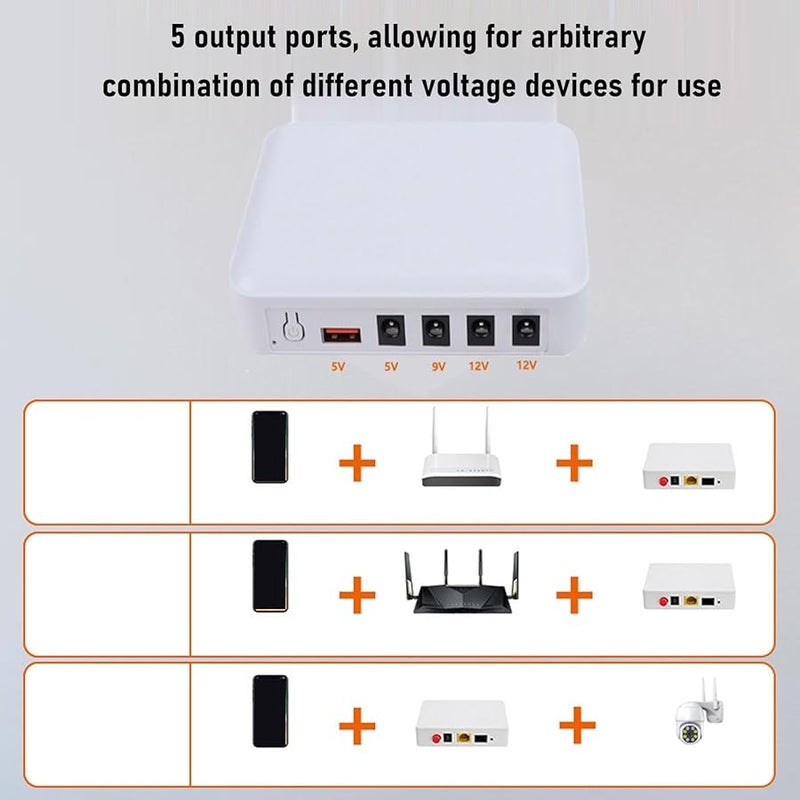 5 output ports, allowing for arbitrary combination of different voltage devices for use

5V 5V 9V 12V 12V

+ +

+ +

+ +