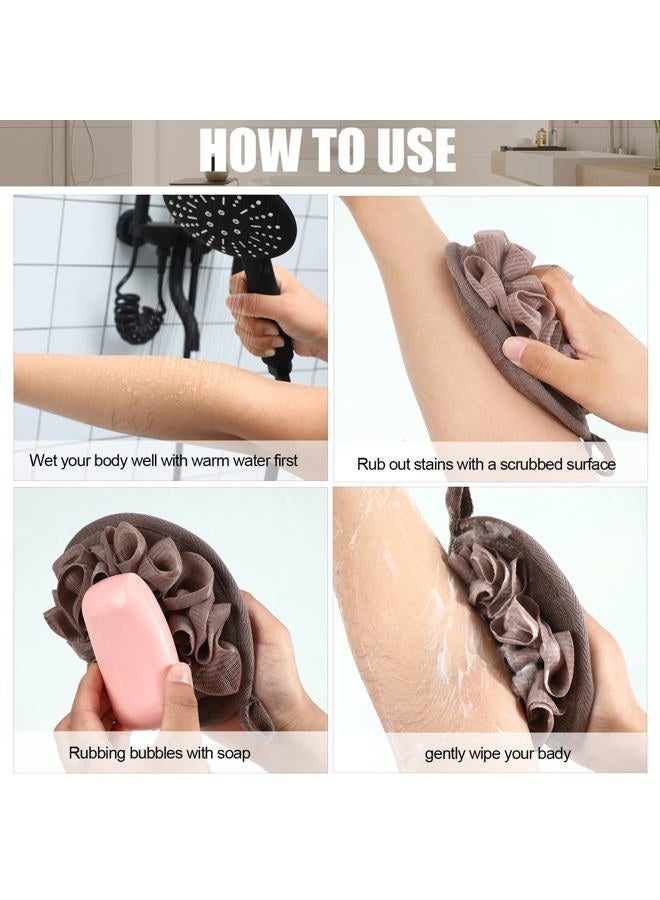 HOW TO USE

Wet your body well with warm water first

Rub out stains with a scrubbed surface

Rubbing bubbles with soap

gently wipe your bady