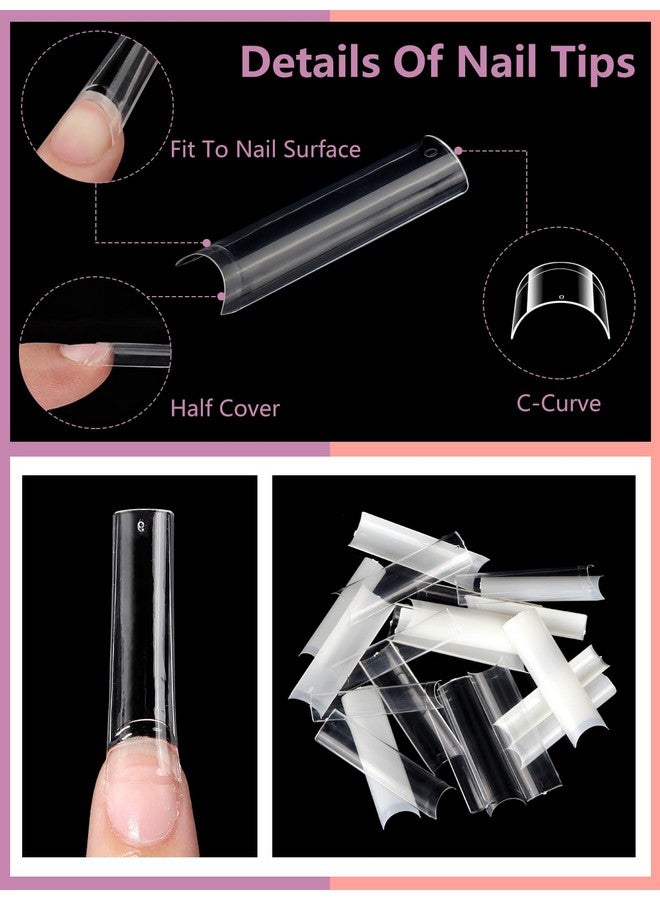 Details Of Nail Tips

Fit To Nail Surface

Half Cover

C-Curve