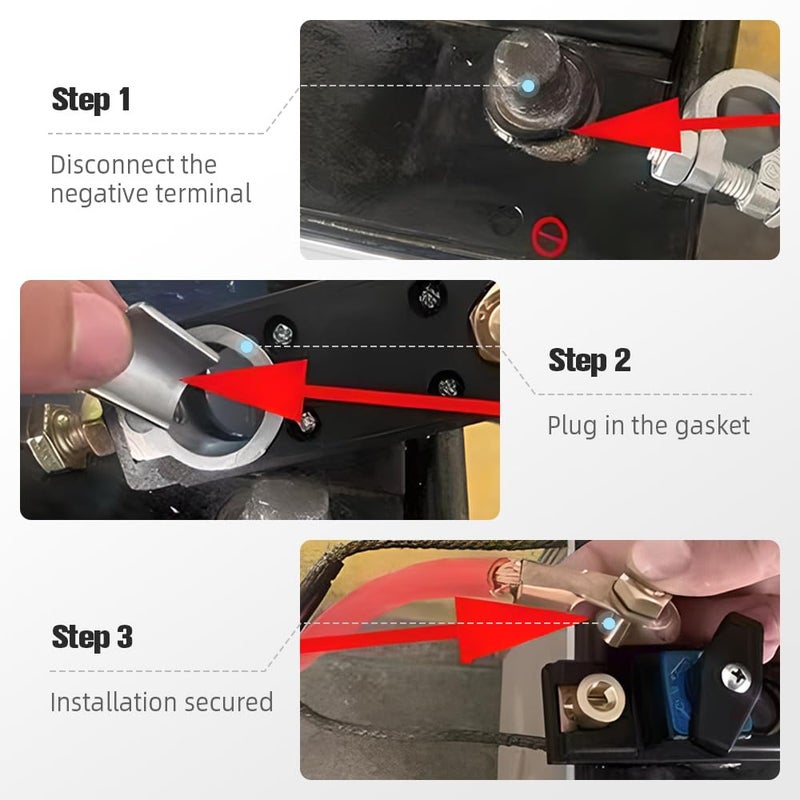 Step 1

Disconnect the negative terminal

Step 2

Plug in the gasket

Step 3

Installation secured