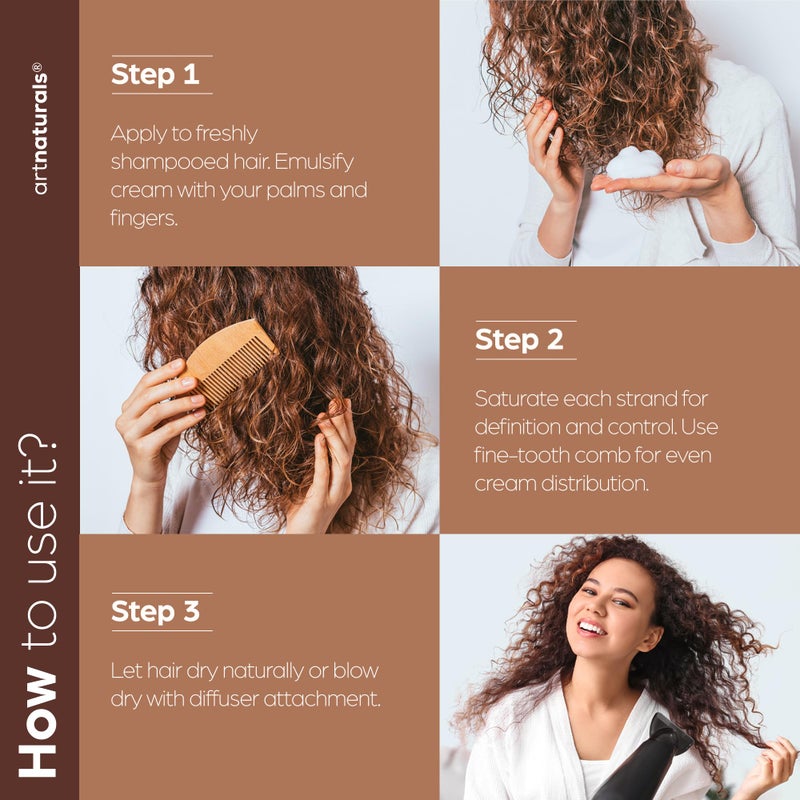 artnaturals®

How to use it?

Step 1

Apply to freshly shampooed hair. Emulsify cream with your palms and fingers.

Step 2

Saturate each strand for definition and control. Use fine-tooth comb for even cream distribution.

Step 3

Let hair dry naturally or blow dry with diffuser attachment.