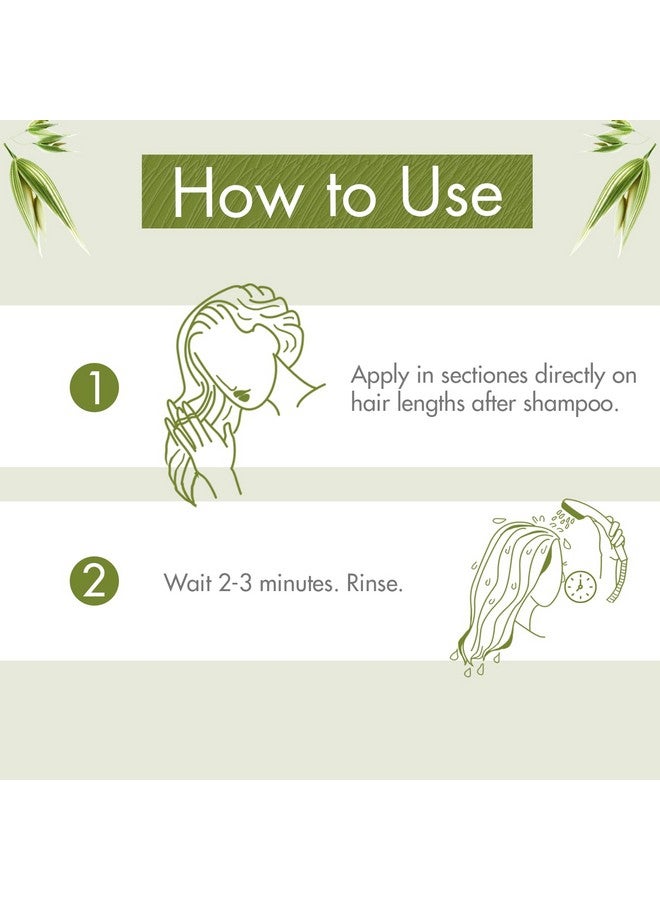 How to Use

1

Apply in sectiones directly on hair lengths after shampoo.

2

Wait 2-3 minutes. Rinse.