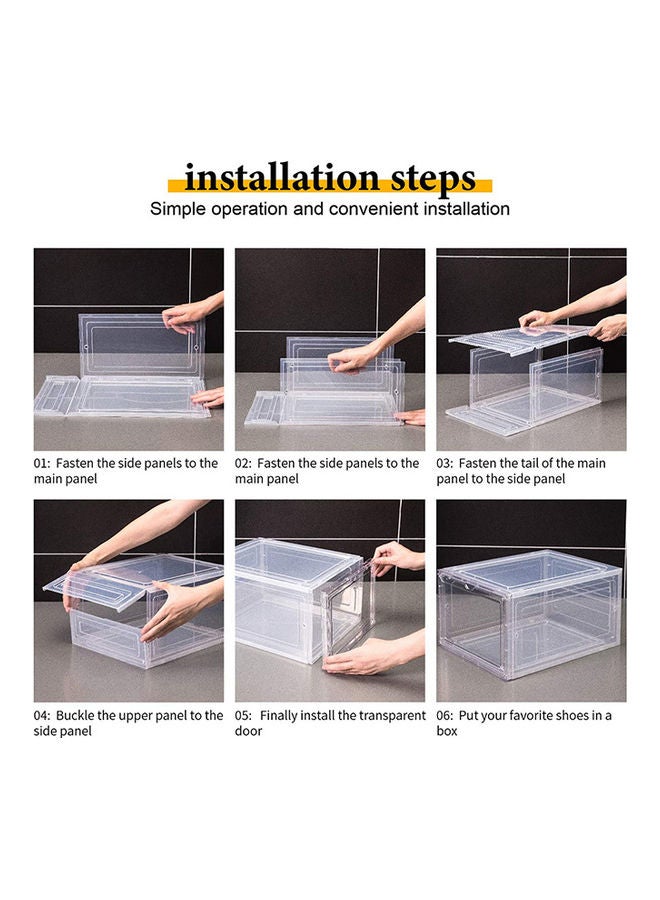 installation steps

Simple operation and convenient installation

01: Fasten the side panels to the main panel

02: Fasten the side panels to the main panel

03: Fasten the tail of the main panel to the side panel

04: Buckle the upper panel to the side panel

05: Finally install the transparent door

06: Put your favorite shoes in a box