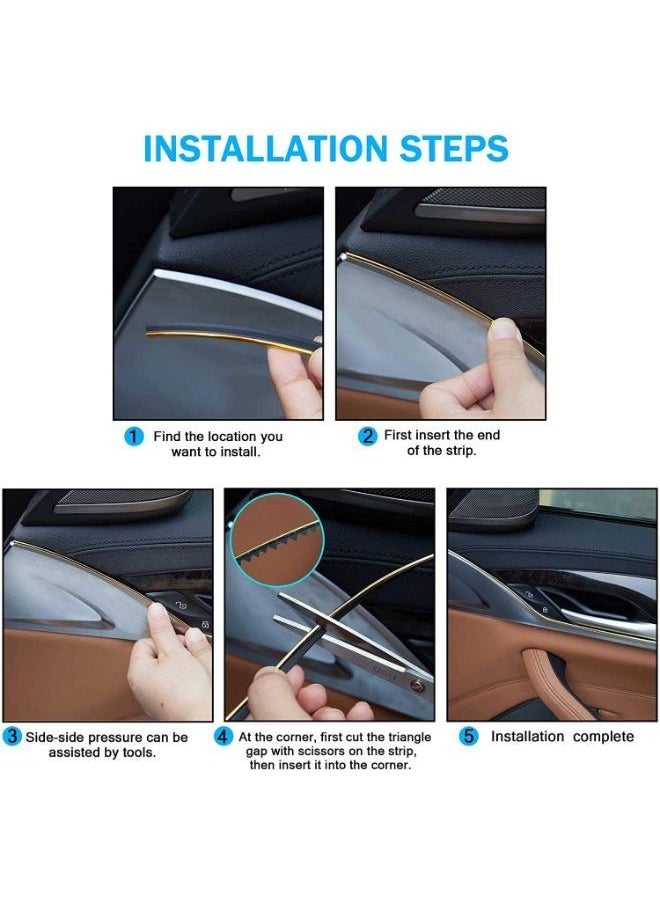 INSTALLATION STEPS

1 Find the location you want to install.

2 First insert the end of the strip.

3 Side-side pressure can be assisted by tools.

4 At the corner, first cut the triangle gap with scissors on the strip, then insert it into the corner.

5 Installation complete