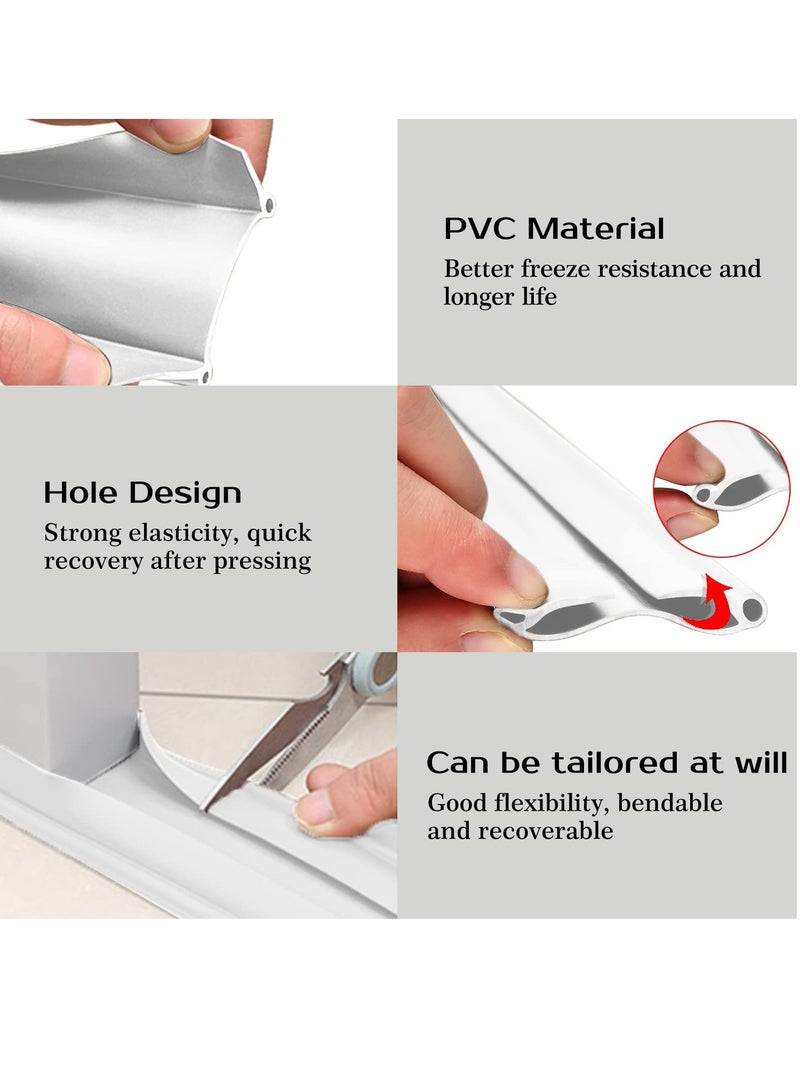 PVC Material
Better freeze resistance and longer life

Hole Design
Strong elasticity, quick recovery after pressing

Can be tailored at will
Good flexibility, bendable and recoverable