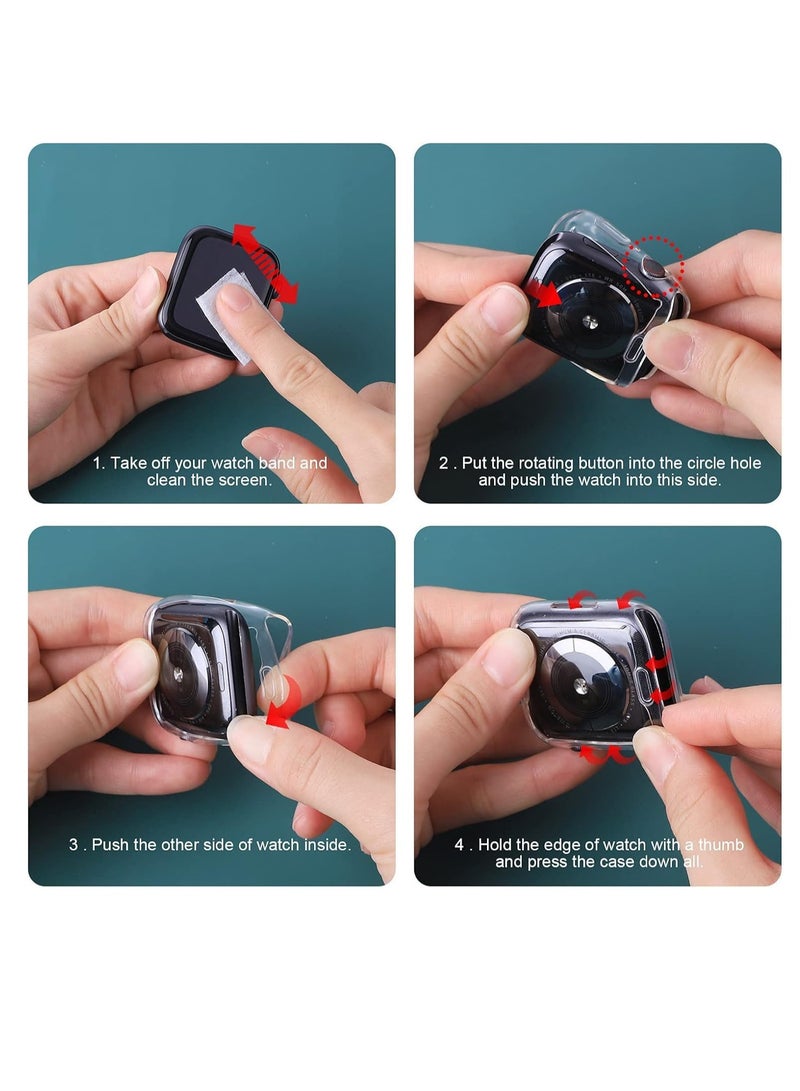 1. Take off your watch band and clean the screen.

2 . Put the rotating button into the circle hole and push the watch into this side.

3 . Push the other side of watch inside.

4 . Hold the edge of watch with a thumb and press the case down all.