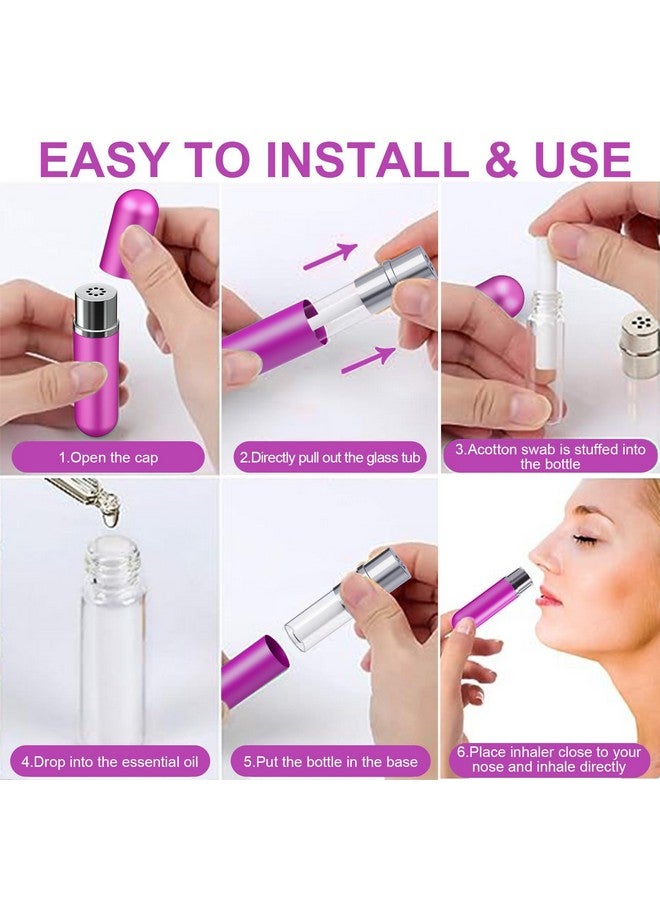 EASY TO INSTALL & USE

1.Open the cap

2.Directly pull out the glass tub

3.Acotton swab is stuffed into the bottle

4.Drop into the essential oil

5.Put the bottle in the base

6.Place inhaler close to your nose and inhale directly