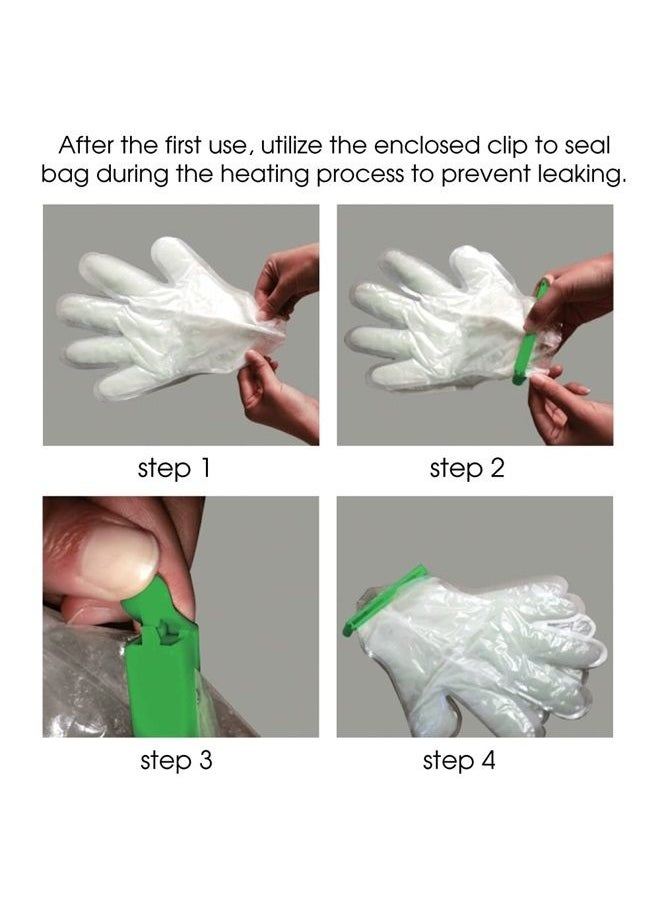 After the first use, utilize the enclosed clip to seal bag during the heating process to prevent leaking.

step 1

step 2

step 3

step 4