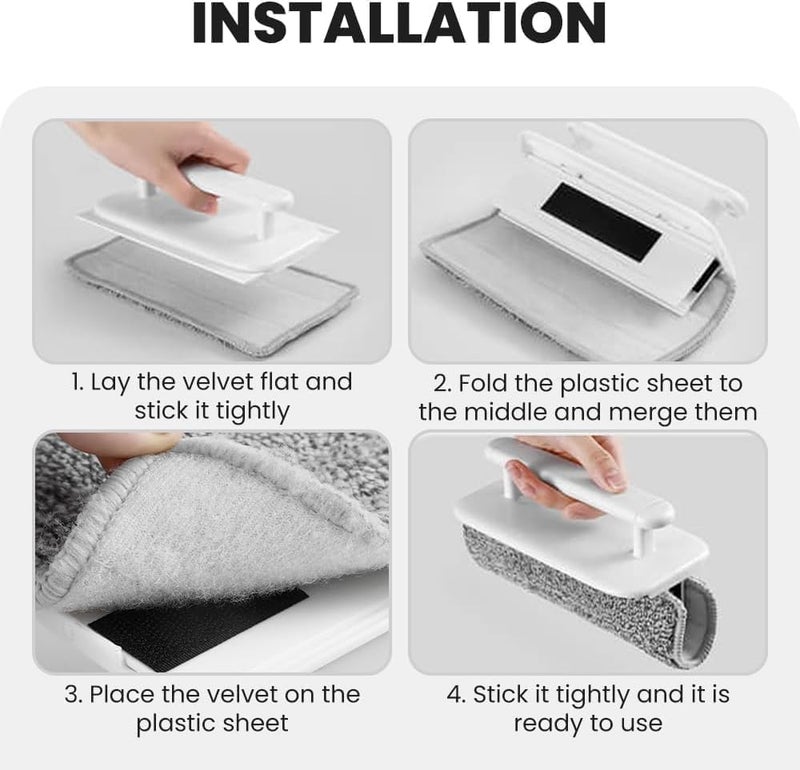 INSTALLATION

1. Lay the velvet flat and stick it tightly

2. Fold the plastic sheet to the middle and merge them

3. Place the velvet on the plastic sheet

4. Stick it tightly and it is ready to use