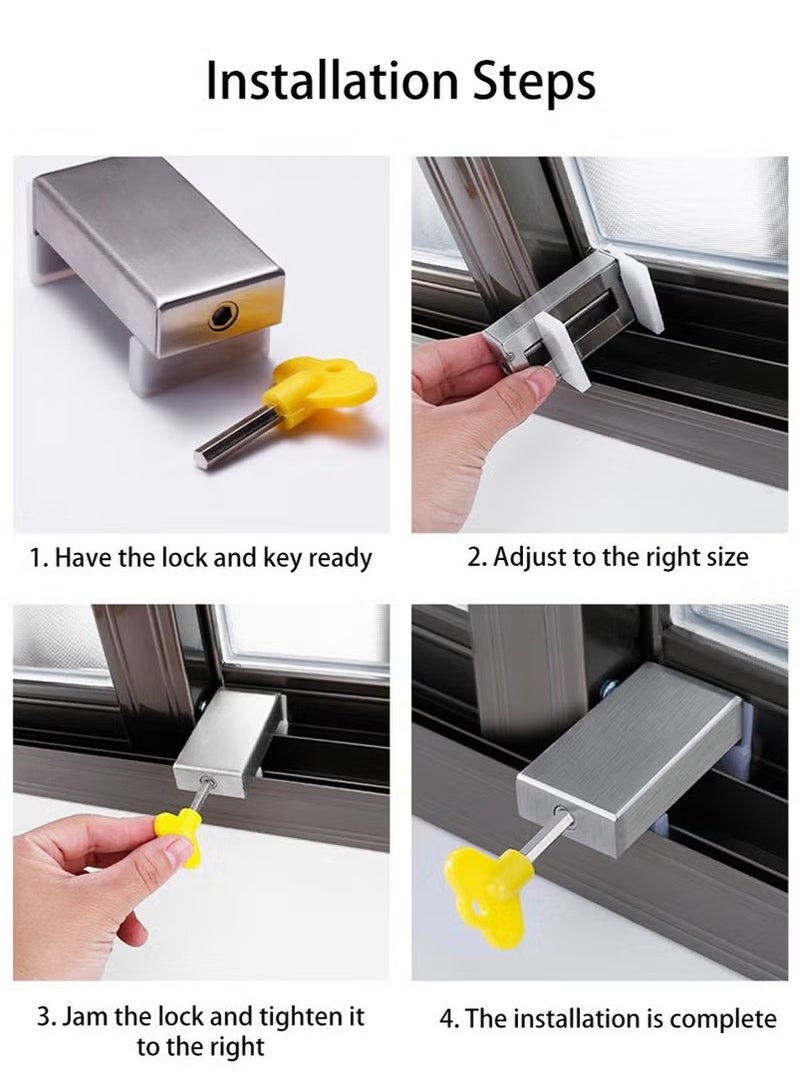 Installation Steps

1. Have the lock and key ready

2. Adjust to the right size

3. Jam the lock and tighten it to the right

4. The installation is complete