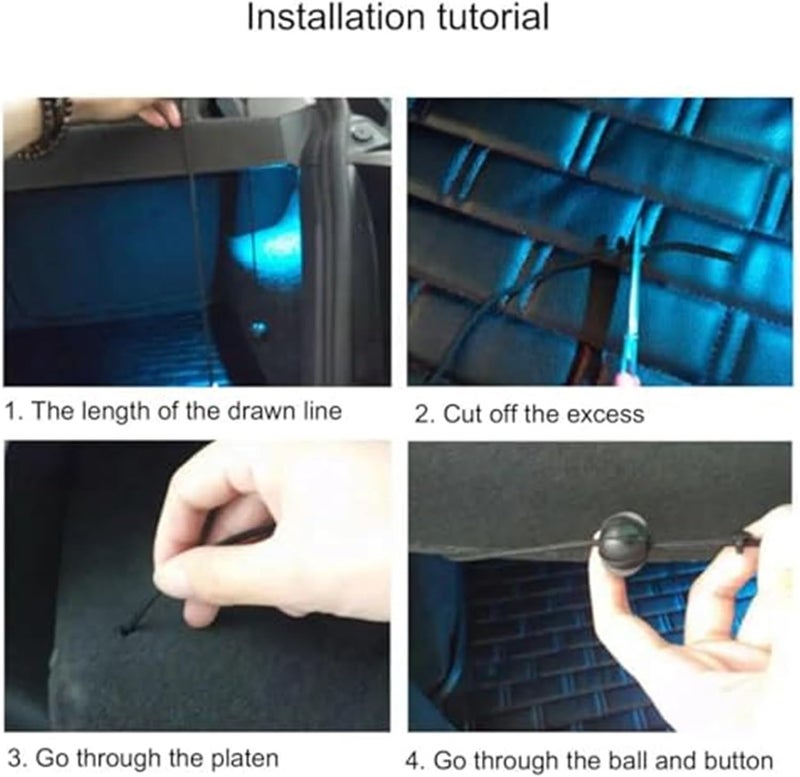 Installation tutorial

1. The length of the drawn line

2. Cut off the excess

3. Go through the platen

4. Go through the ball and button