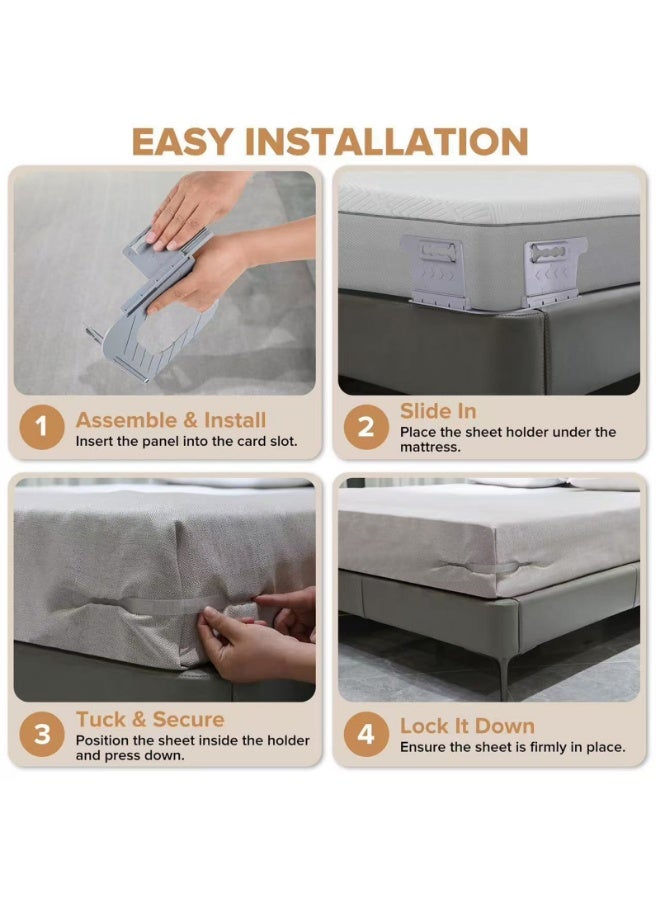 EASY INSTALLATION

1 Assemble & Install
Insert the panel into the card slot.

2 Slide In
Place the sheet holder under the mattress.

3 Tuck & Secure
Position the sheet inside the holder and press down.

4 Lock It Down
Ensure the sheet is firmly in place.