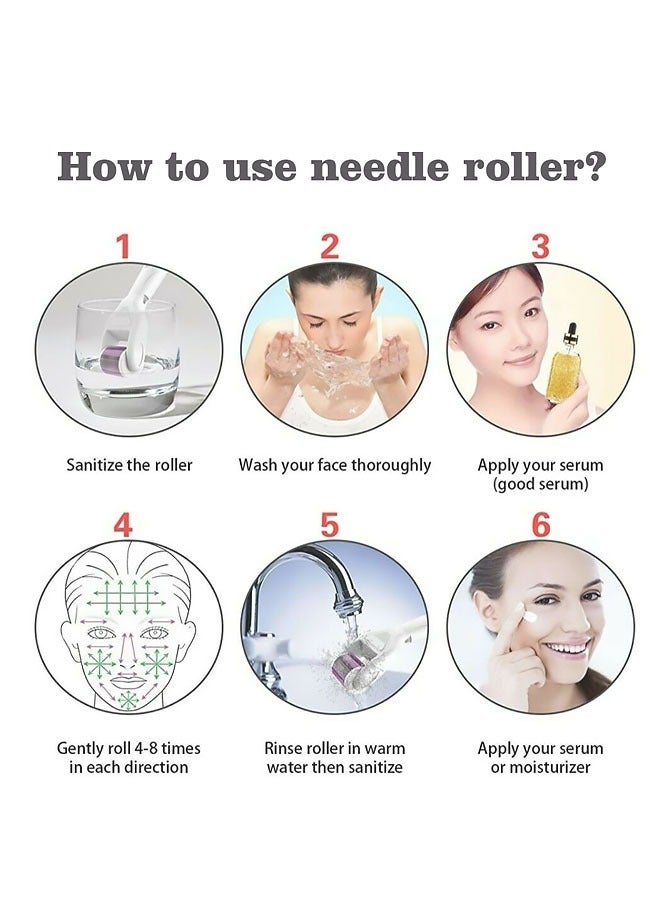 How to use needle roller?

1

Sanitize the roller

2

Wash your face thoroughly

3

Apply your serum (good serum)

4

Gently roll 4-8 times in each direction

5

Rinse roller in warm water then sanitize

6

Apply your serum or moisturizer