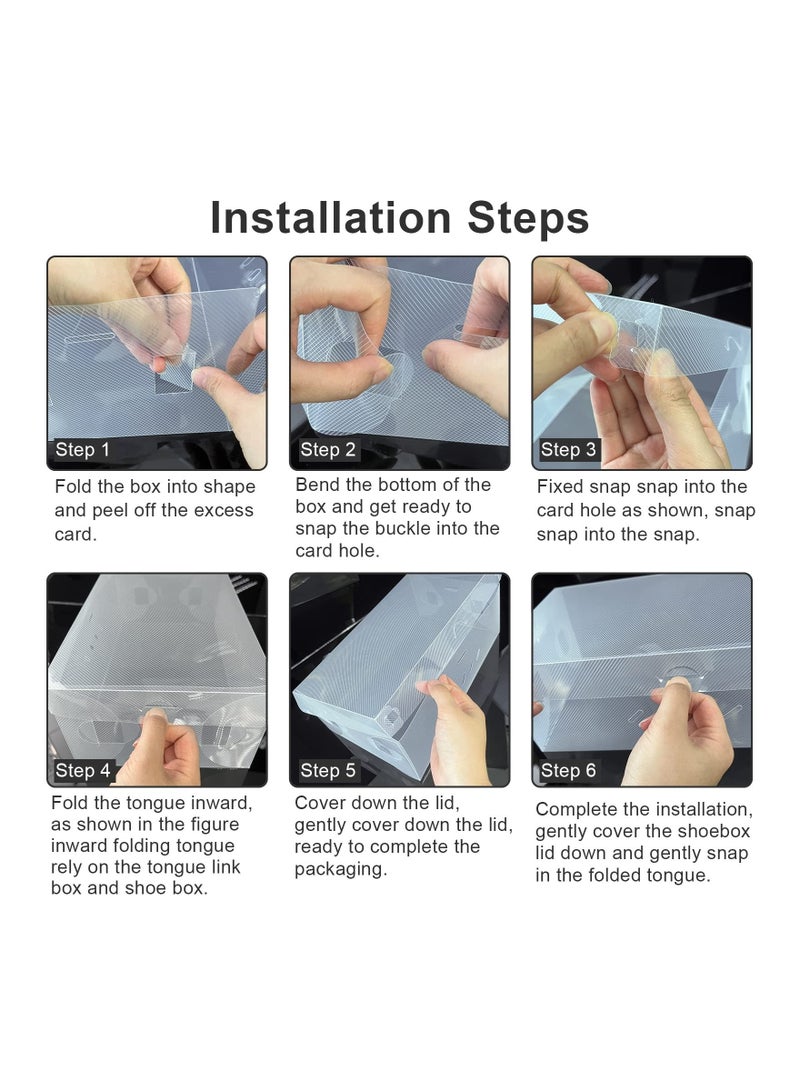 Installation Steps

Step 1
Fold the box into shape and peel off the excess card.

Step 2
Bend the bottom of the box and get ready to snap the buckle into the card hole.

Step 3
Fixed snap snap into the card hole as shown, snap snap into the snap.

Step 4
Fold the tongue inward, as shown in the figure inward folding tongue rely on the tongue link box and shoe box.

Step 5
Cover down the lid, gently cover down the lid, ready to complete the packaging.

Step 6
Complete the installation, gently cover the shoebox lid down and gently snap in the folded tongue.