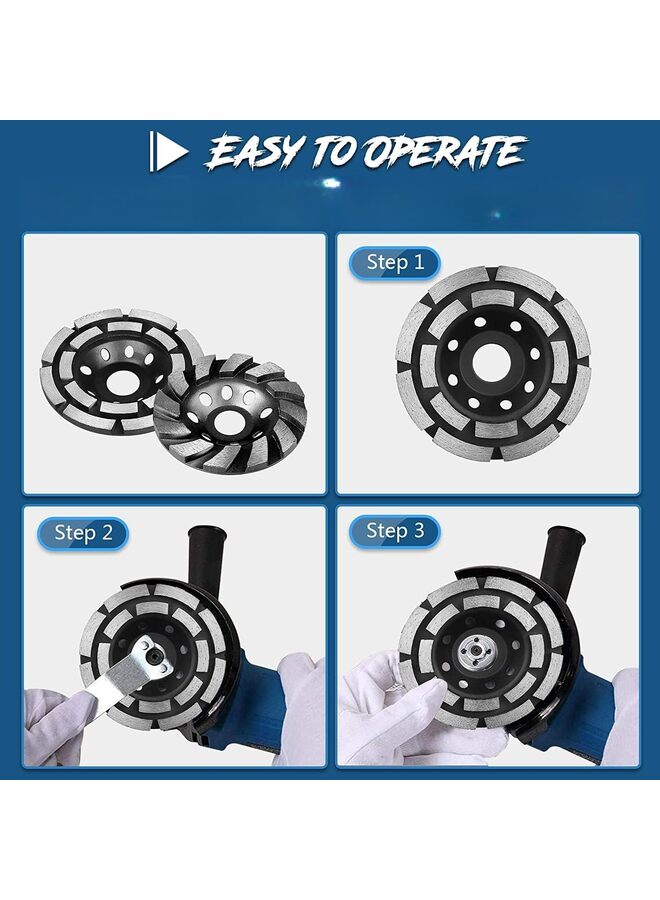 EASY TO OPERATE

Step 1

Step 2

Step 3