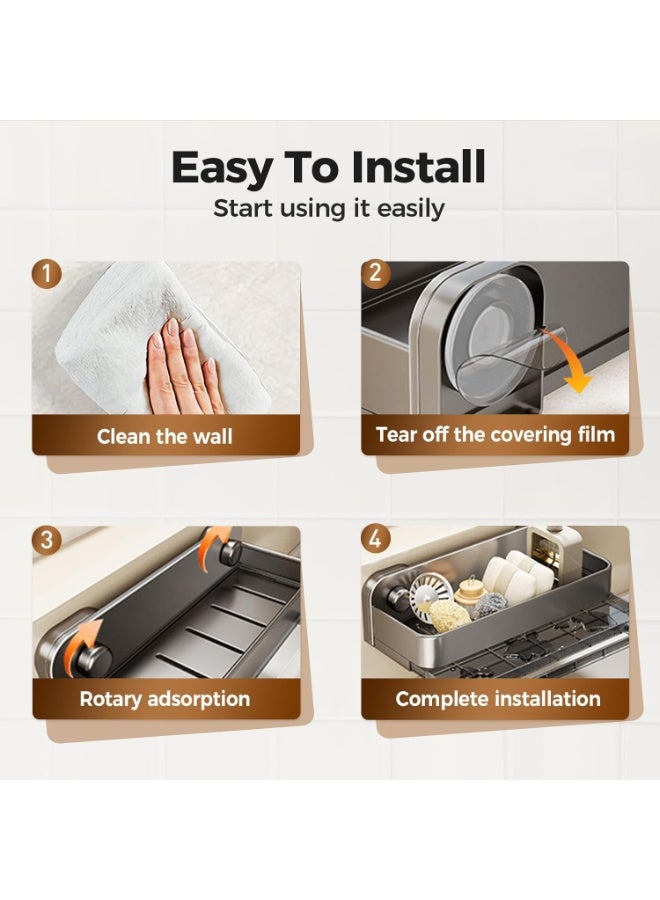 Easy To Install
Start using it easily

1
Clean the wall

2
Tear off the covering film

3
Rotary adsorption

4
Complete installation