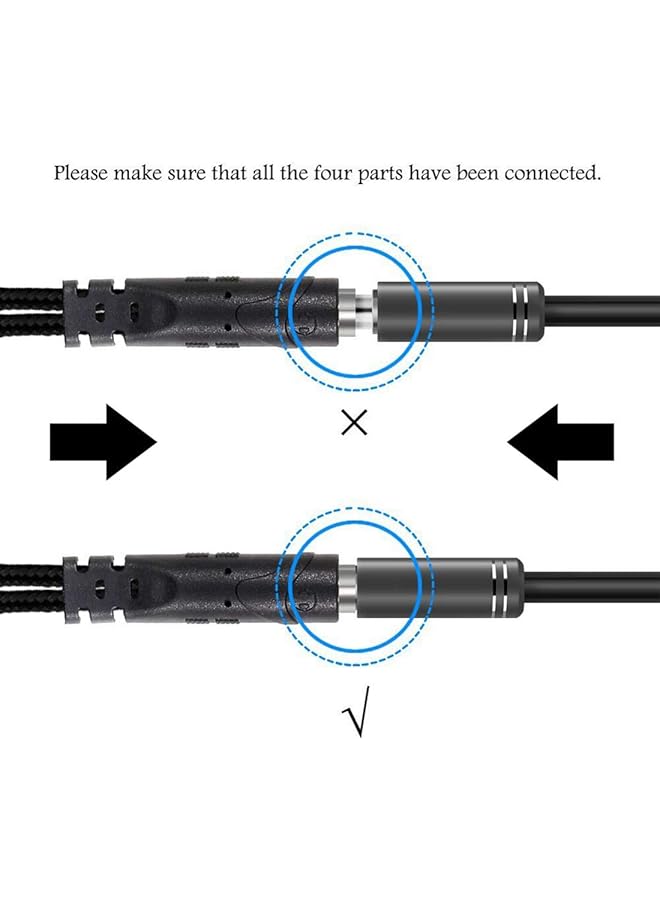 Please make sure that all the four parts have been connected.

×

√