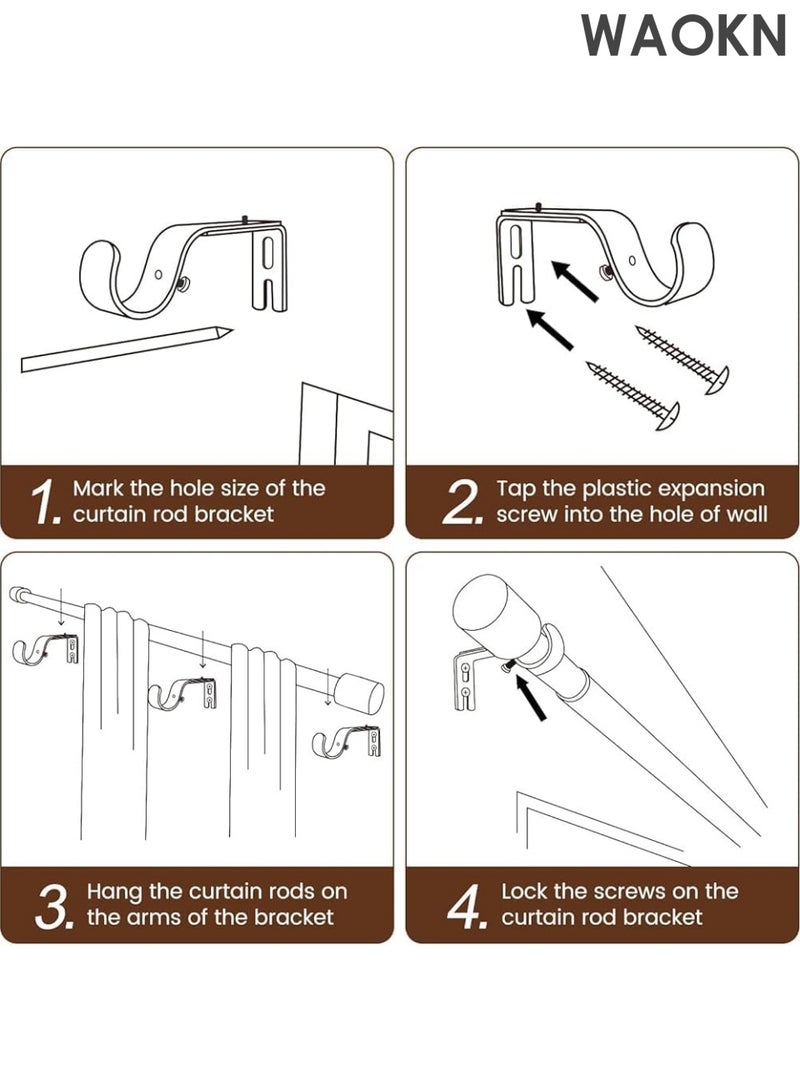 WAOKN

1. Mark the hole size of the curtain rod bracket

2. Tap the plastic expansion screw into the hole of wall

3. Hang the curtain rods on the arms of the bracket

4. Lock the screws on the curtain rod bracket