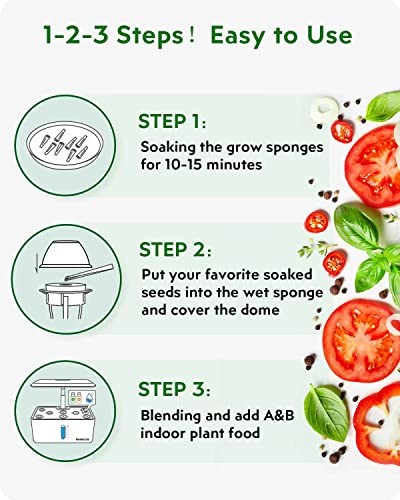 1-2-3 Steps！ Easy to Use

STEP 1:
Soaking the grow sponges for 10-15 minutes

STEP 2:
Put your favorite soaked seeds into the wet sponge and cover the dome

STEP 3:
Blending and add A&B indoor plant food